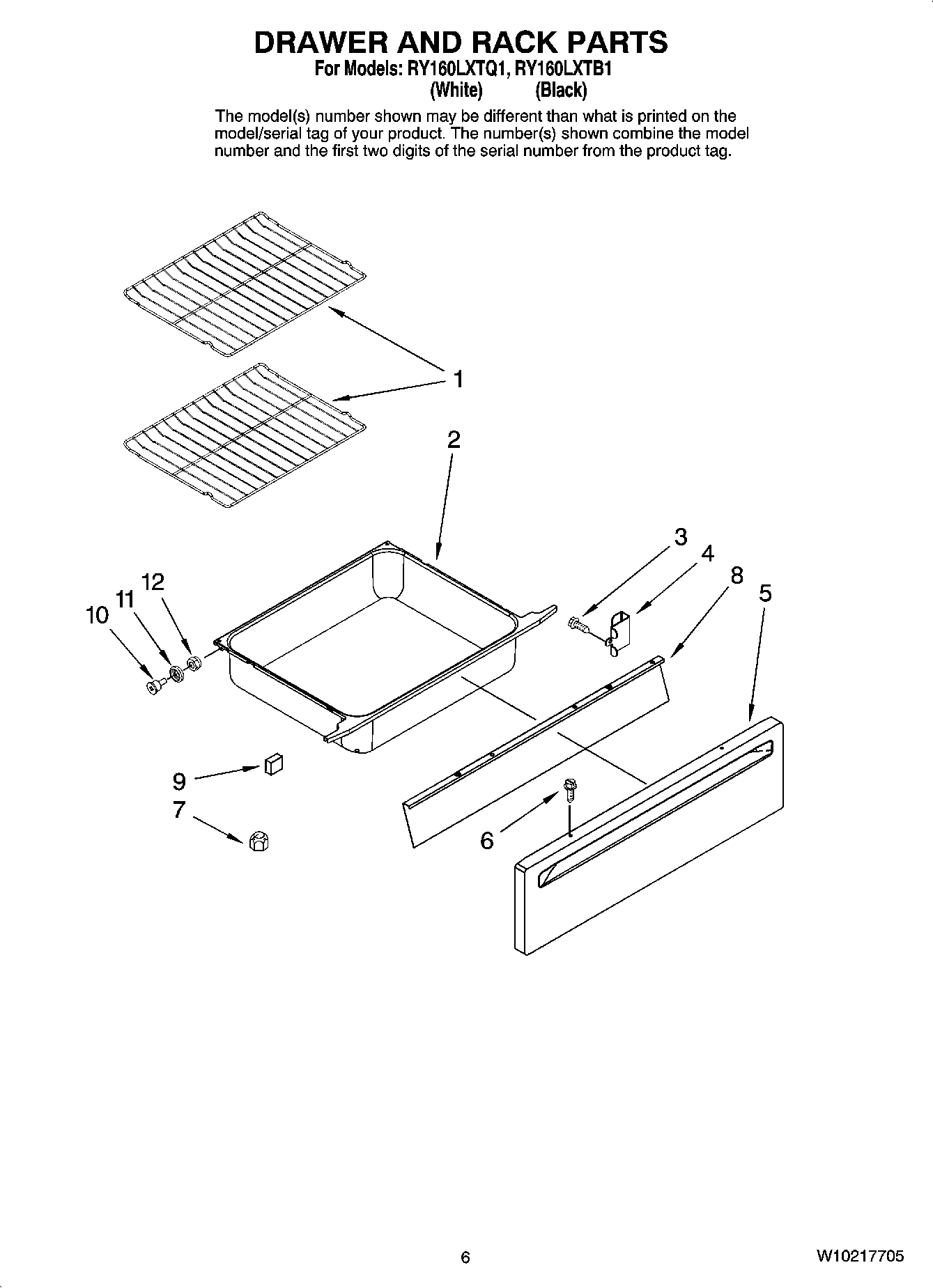 DRAWER AND RACK PARTS
For Models: RY160LXTQ1, RY160LXTB1
(White) (Black)

The model(s) number shown may be different than what is printed on the model/serial tag of your product. The number(s) shown combine the model number and the first two digits of the serial number from the product tag.

1
2
3
4
8
5
12
11
10
9
7
6

6

W10217705