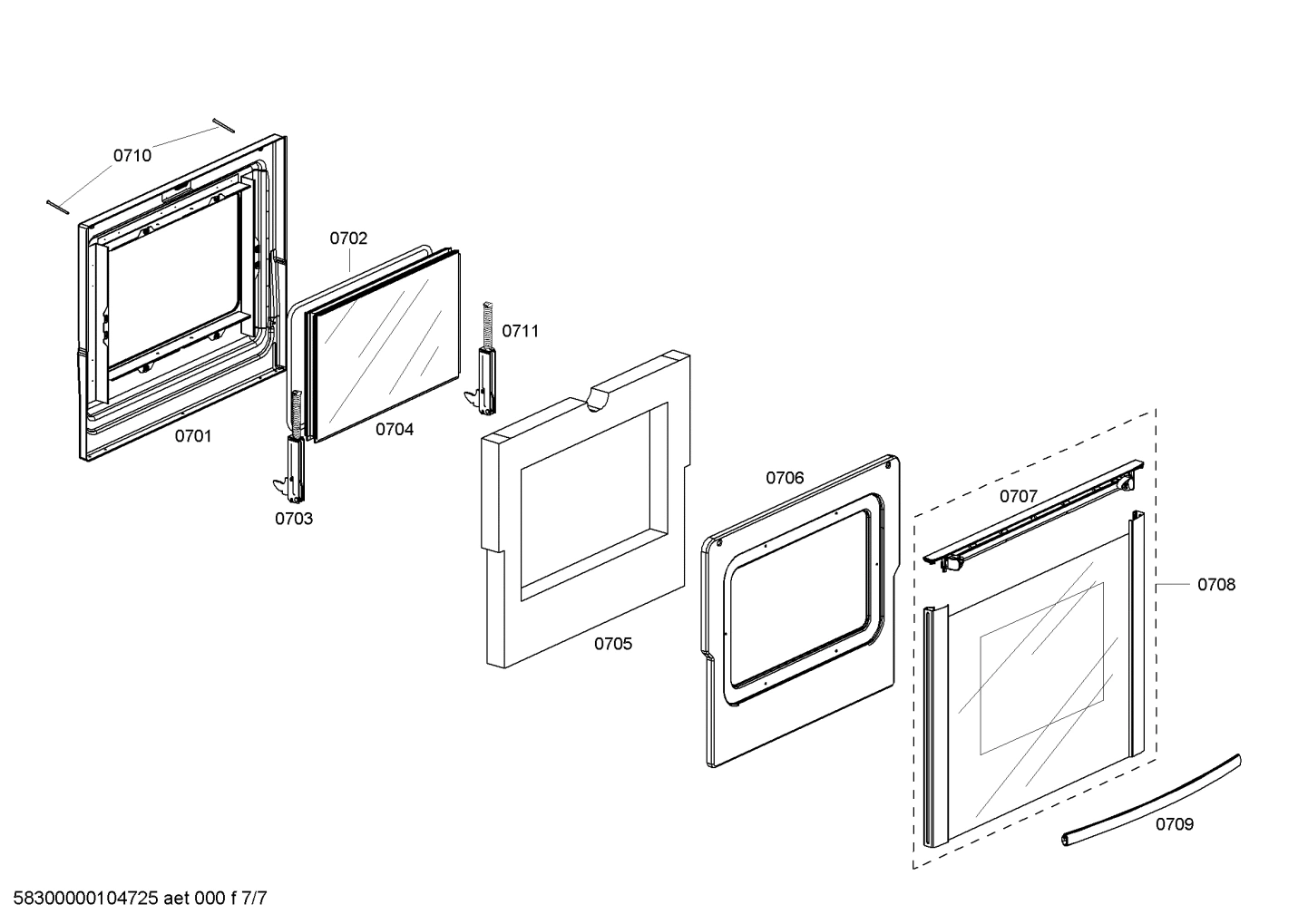 0710

0702

0711

0701

0704

0703

0705

0706

0707

0708

0709

58300000104725 aet 000 f 7/7