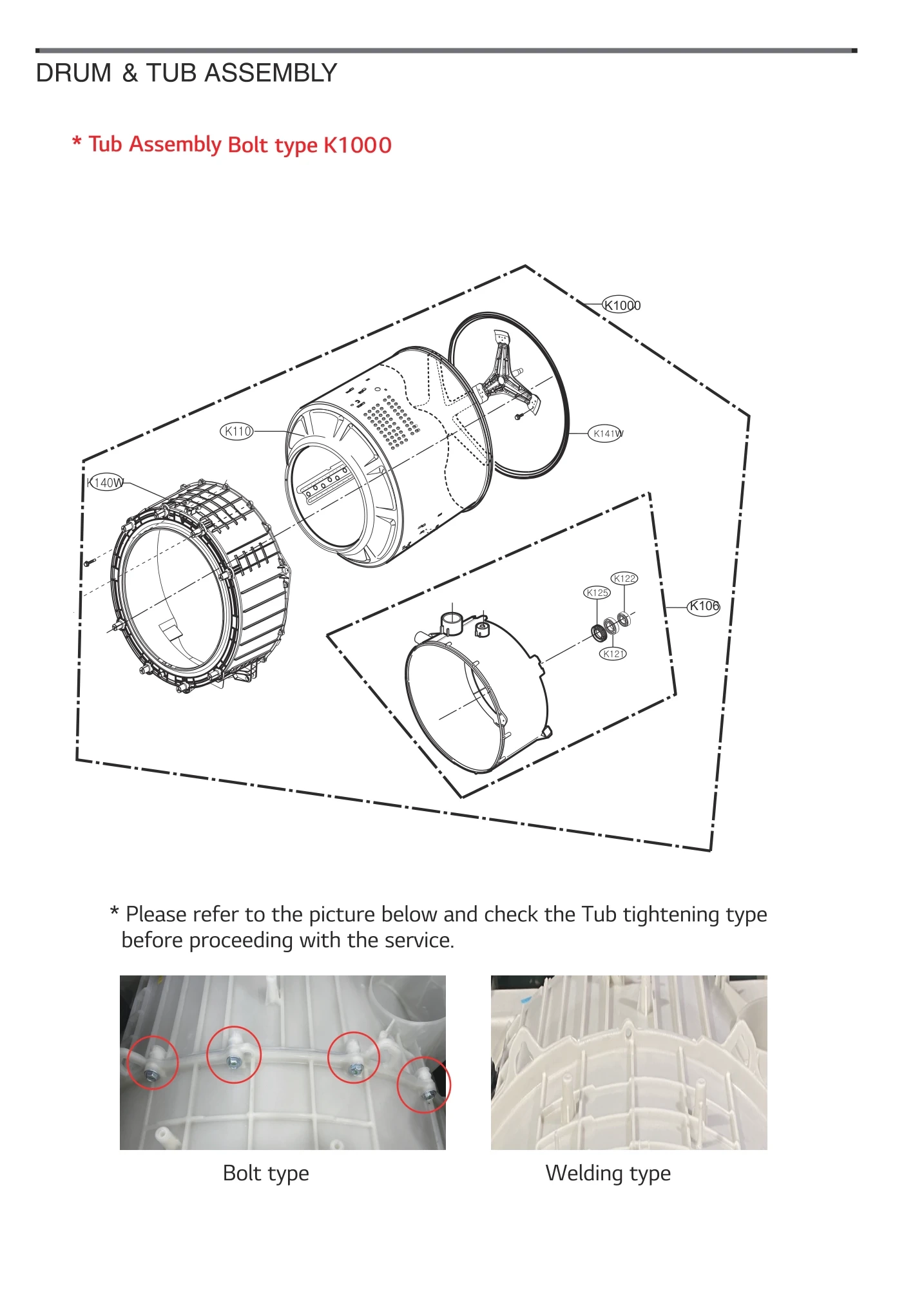 DRUM & TUB ASSEMBLY

* Tub Assembly Bolt type K1000

K1000

K110

K141W

K140W

K122

K125

K106

K121

* Please refer to the picture below and check the Tub tightening type before proceeding with the service.

Bolt type

Welding type