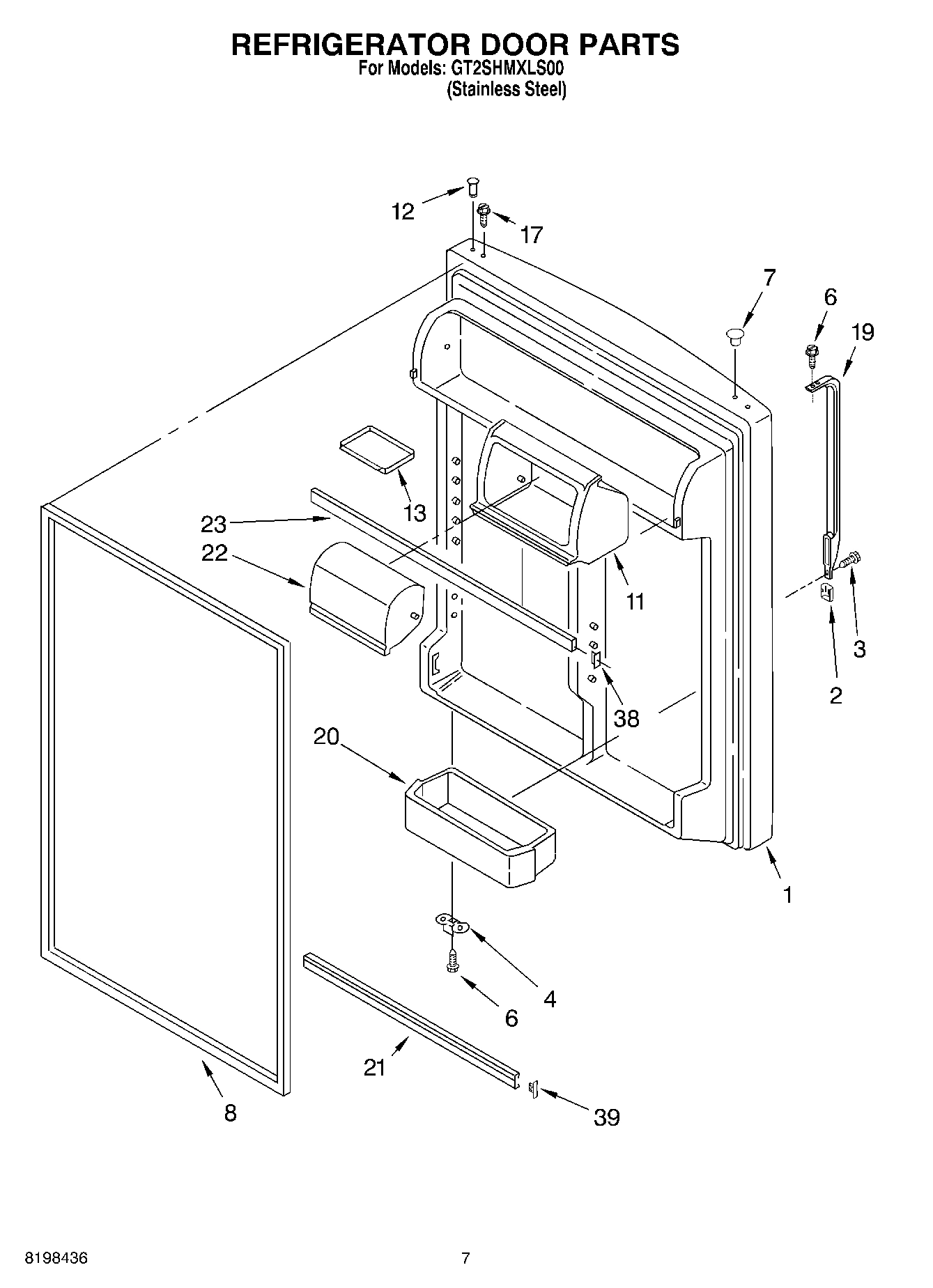 REFRIGERATOR DOOR PARTS
For Models: GT2SHMXLS00
(Stainless Steel)

12
17
7
6
19
13
23
22
11
3
2
38
20
1
4
6
21
8
39

8198436

7