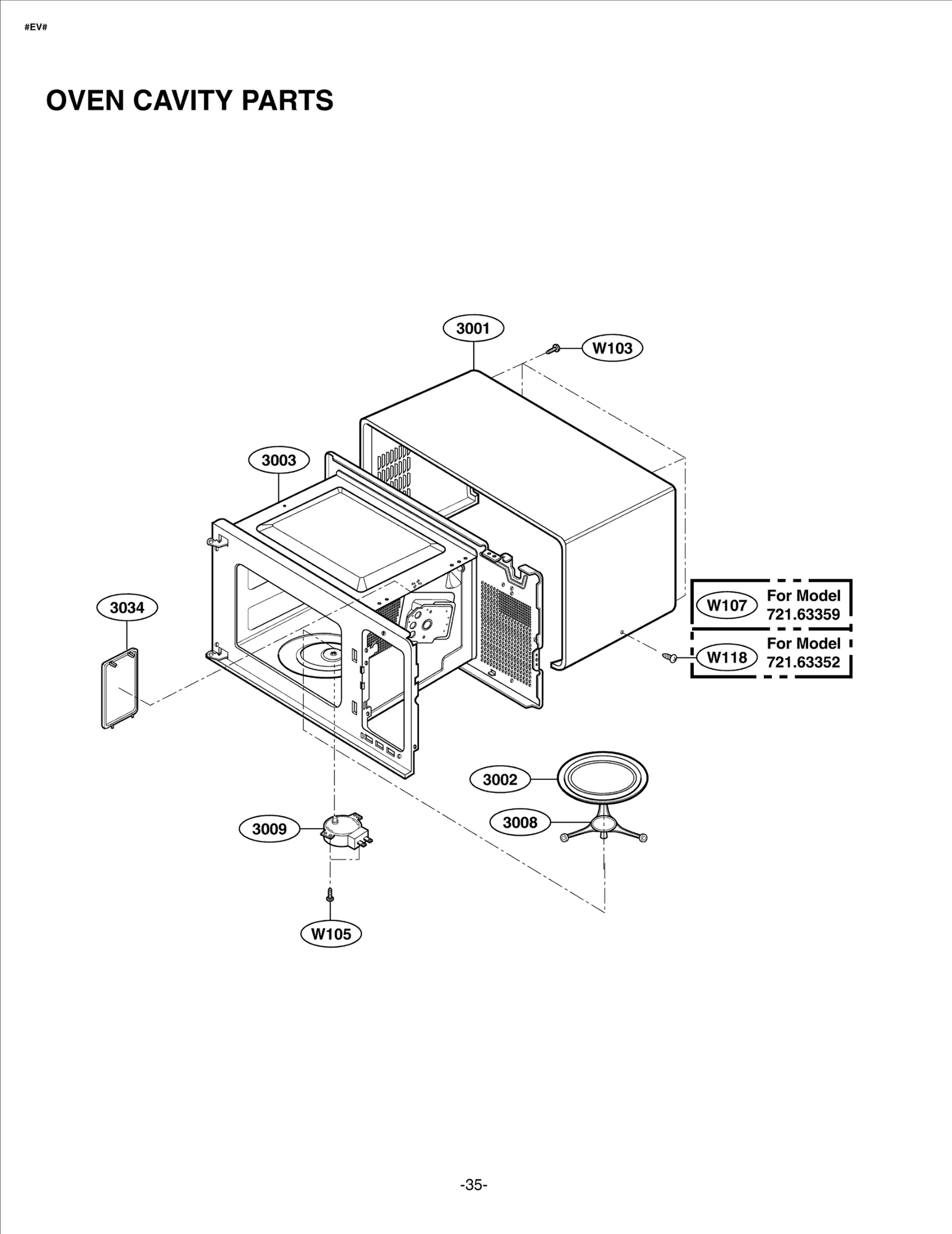 #EV#

OVEN CAVITY PARTS

3001

W103

3003

3034

W107 For Model 721.63359

W118 For Model 721.63352

3002

3008

3009

W105

-35-