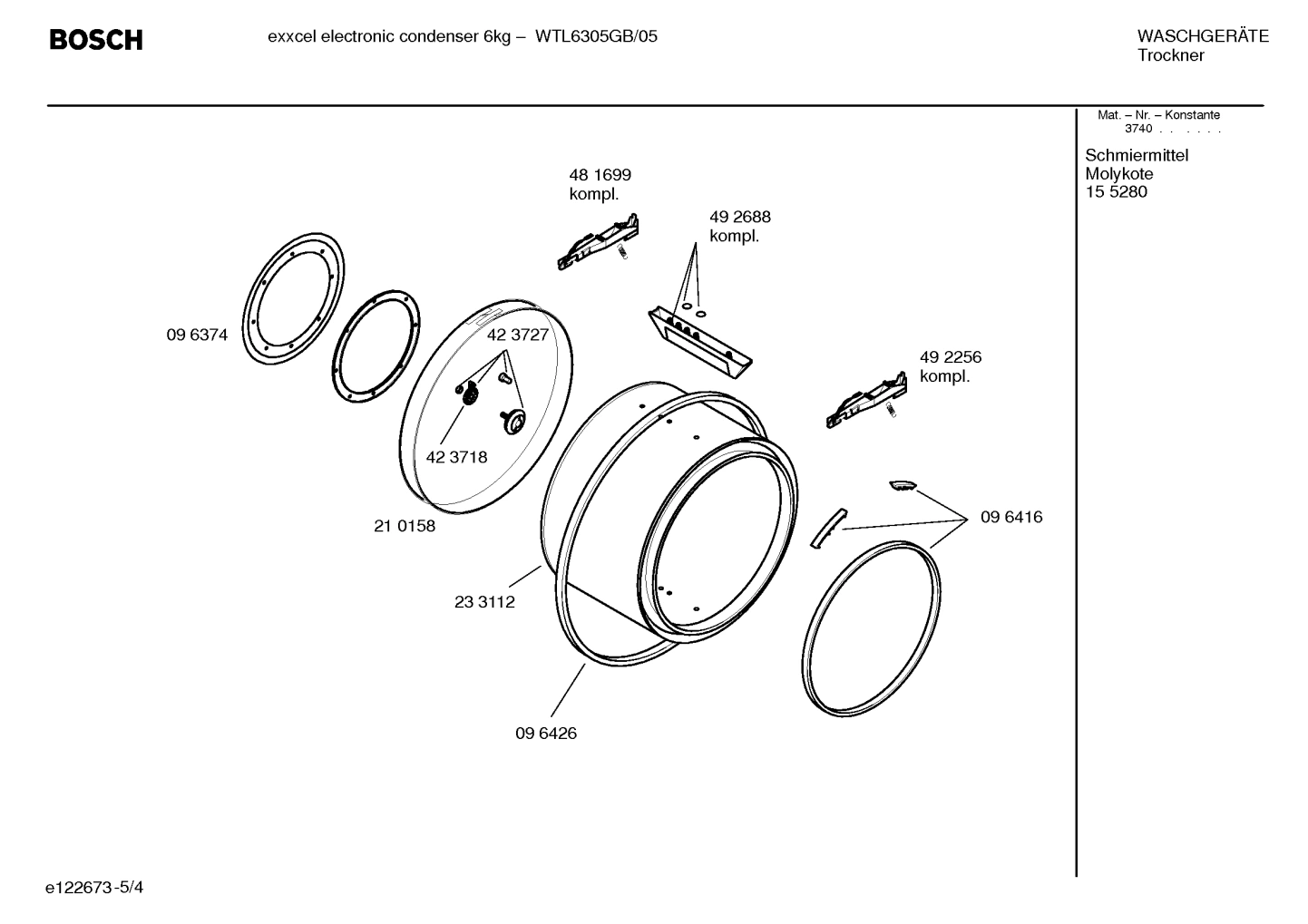 BOSCH

exxcel electronic condenser 6kg – WTL6305GB/05

WASCHGERÄTE
Trockner

Mat. – Nr. – Konstante
3740 . . . . . .

Schmiermittel
Molykote
15 5280

48 1699
kompl.

49 2688
kompl.

09 6374

42 3727

49 2256
kompl.

42 3718

21 0158

09 6416

23 3112

09 6426

e122673-5/4