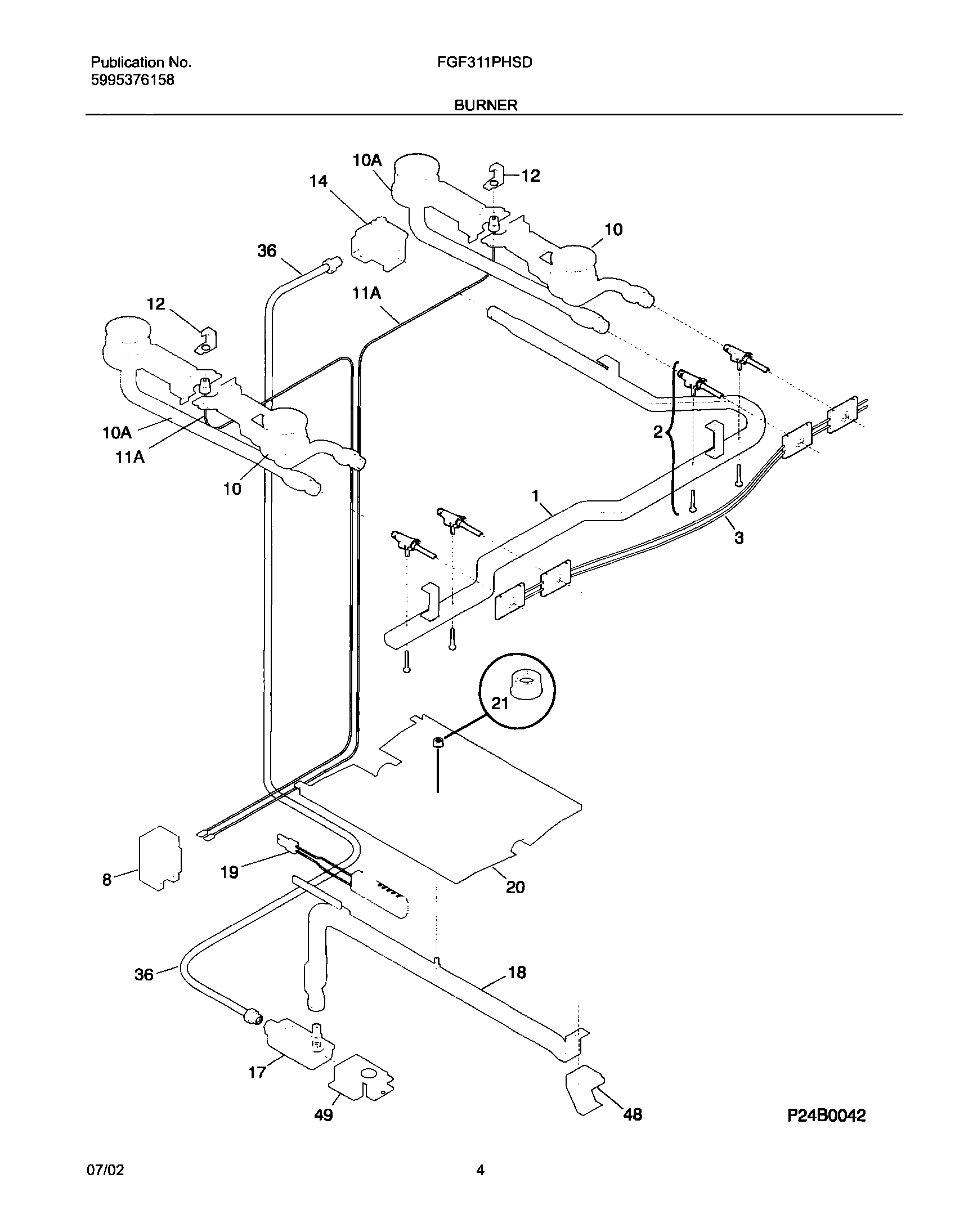 Publication No.
5995376158

FGF311PHSD

BURNER

10A
12
14
10
36
11A
12
10A
11A
10
2
1
3
21
8
19
20
36
18
17
49
48
P24B0042

07/02

4