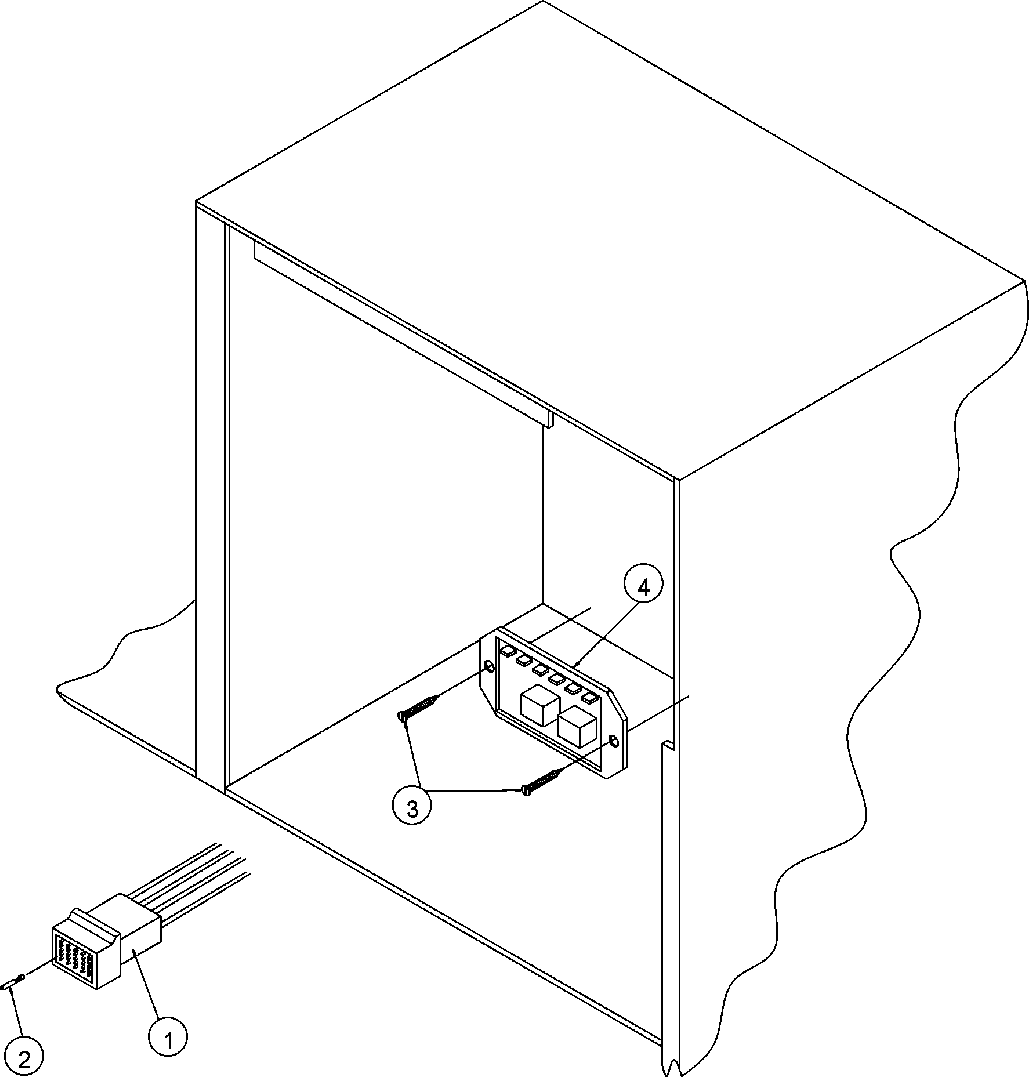 4
3
2
1