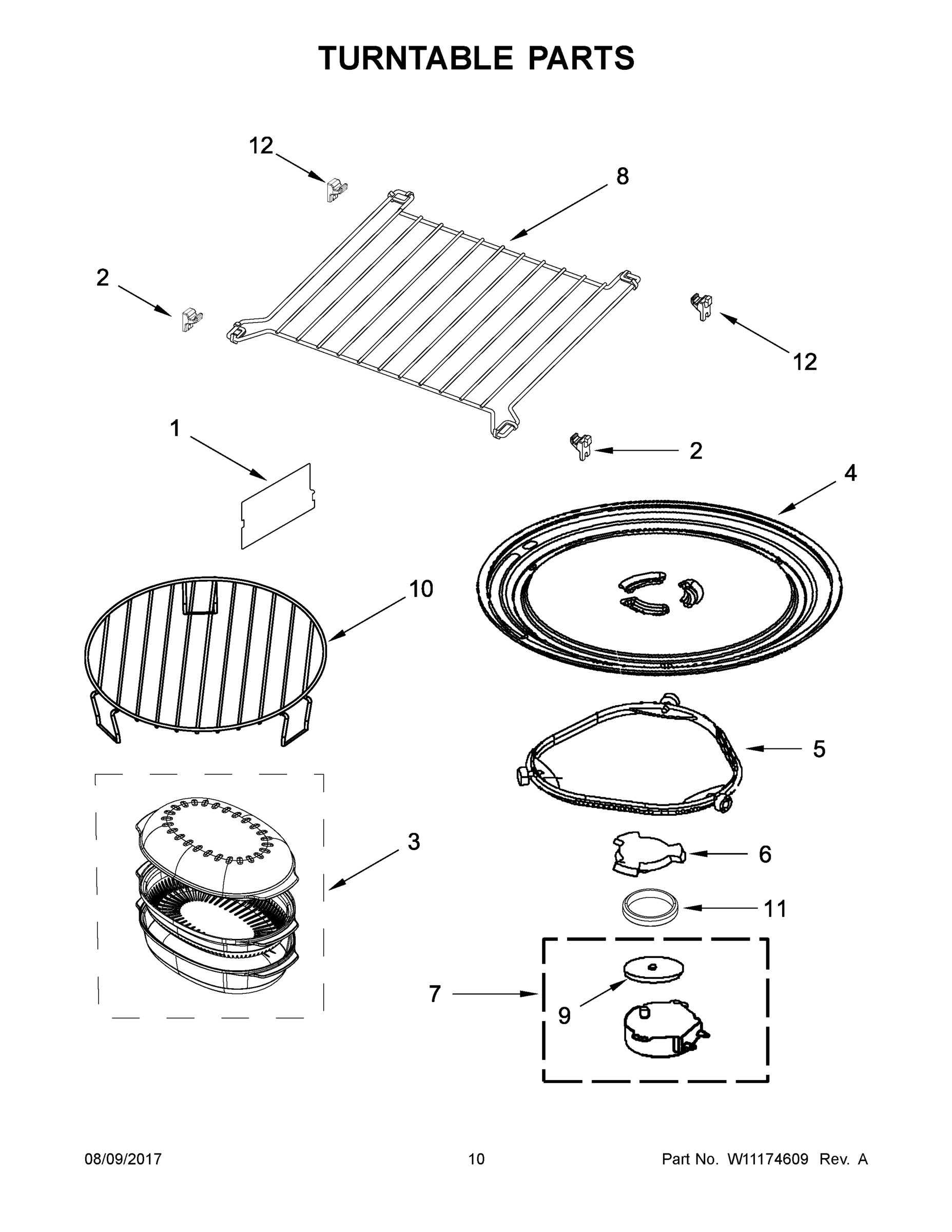 TURNTABLE PARTS

12

8

2

12

1

2

4

10

5

3

6

11

7

9

08/09/2017

10

Part No. W11174609 Rev. A