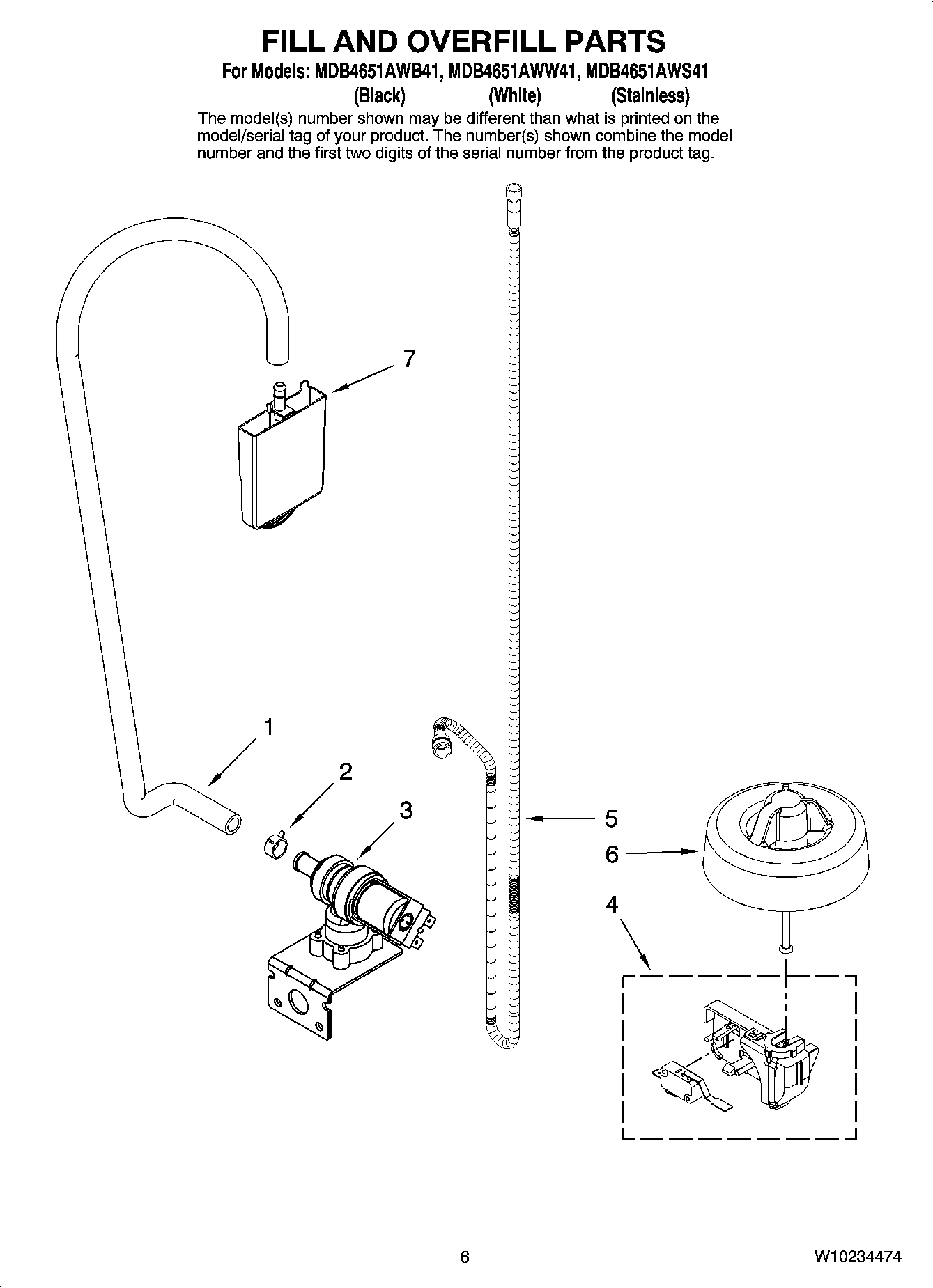 FILL AND OVERFILL PARTS

For Models: MDB4651AWB41, MDB4651AWW41, MDB4651AWS41
(Black) (White) (Stainless)

The model(s) number shown may be different than what is printed on the model/serial tag of your product. The number(s) shown combine the model number and the first two digits of the serial number from the product tag.

7

1

2

3

5

6

4

6

W10234474