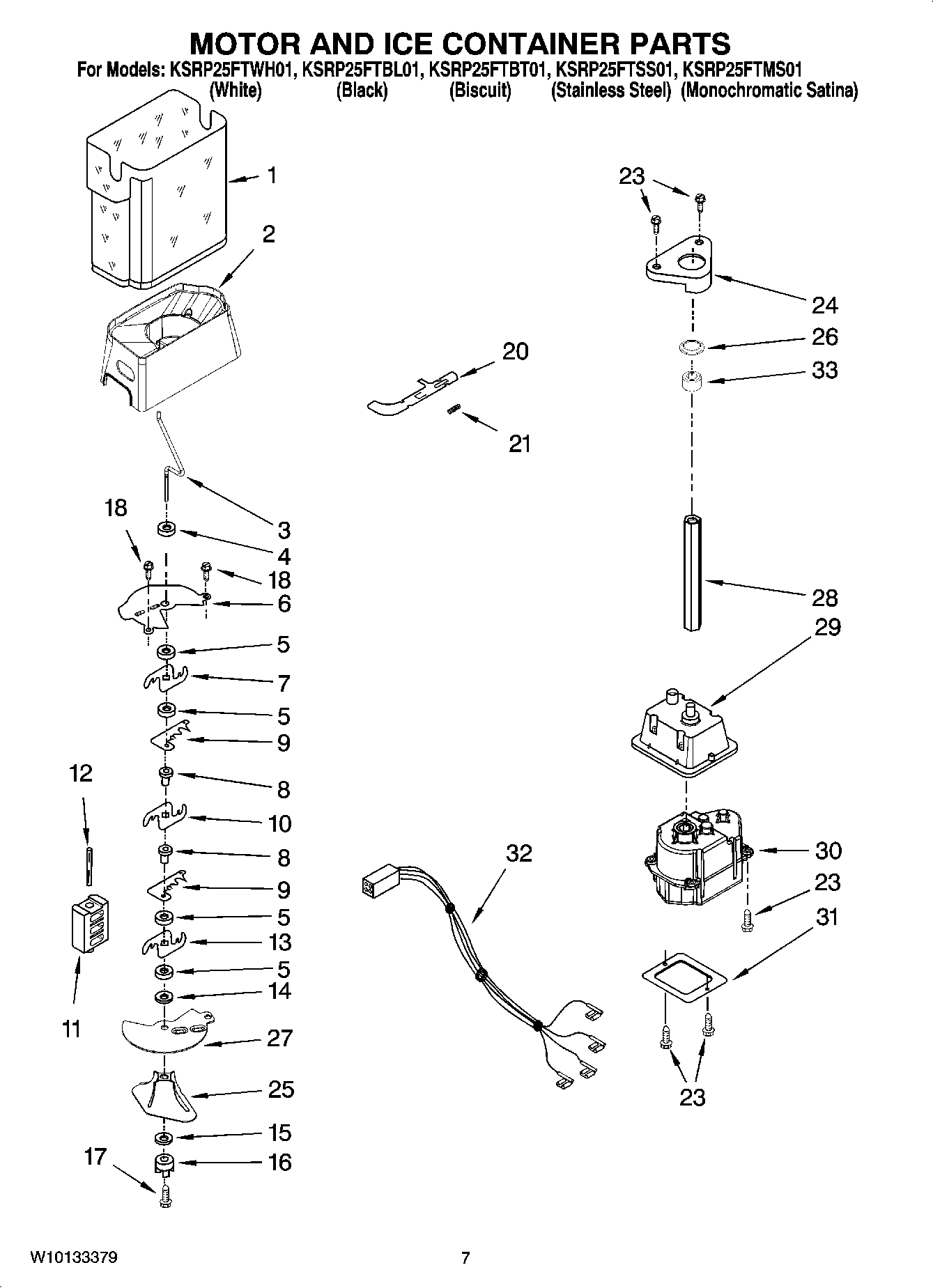 MOTOR AND ICE CONTAINER PARTS

For Models: KSRP25FTWH01, KSRP25FTBL01, KSRP25FTBT01, KSRP25FTSS01, KSRP25FTMS01
(White) (Black) (Biscuit) (Stainless Steel) (Monochromatic Satina)

1
2
3
18
4
18
6
5
7
5
9
12
8
10
8
9
5
13
5
14
11
27
25
15
17
16

20
21
32

23
24
26
33
28
29
30
23
31
23

W10133379

7