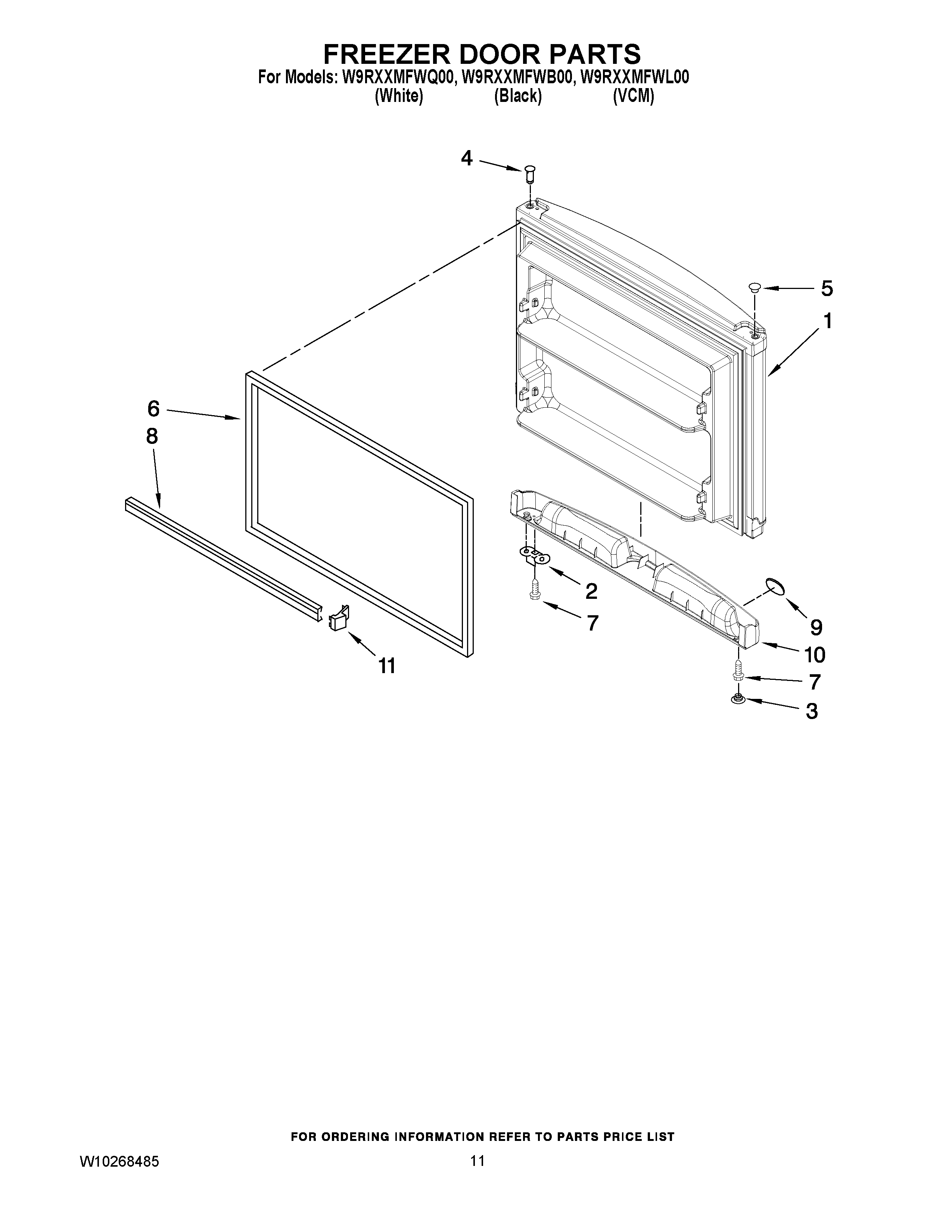 FREEZER DOOR PARTS
For Models: W9RXXMFWQ00, W9RXXMFWB00, W9RXXMFWL00
(White) (Black) (VCM)

4
5
1
6
8
2
7
9
10
11
7
3

FOR ORDERING INFORMATION REFER TO PARTS PRICE LIST

W10268485

11