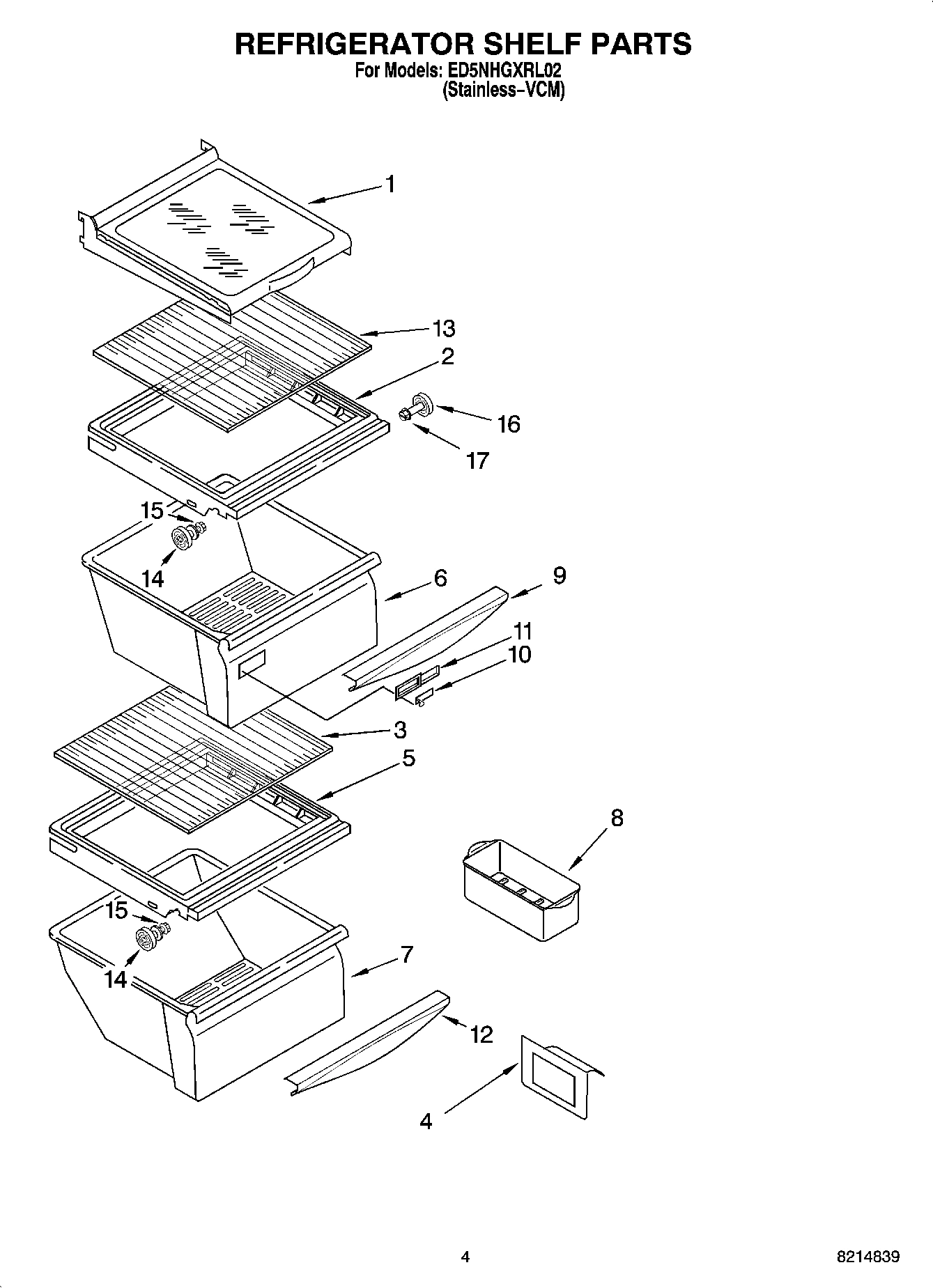 REFRIGERATOR SHELF PARTS
For Models: ED5NHGXRL02
(Stainless–VCM)

1
13
2
16
17
15
14
6
9
11
10
3
5
8
15
14
7
12
4

4

8214839