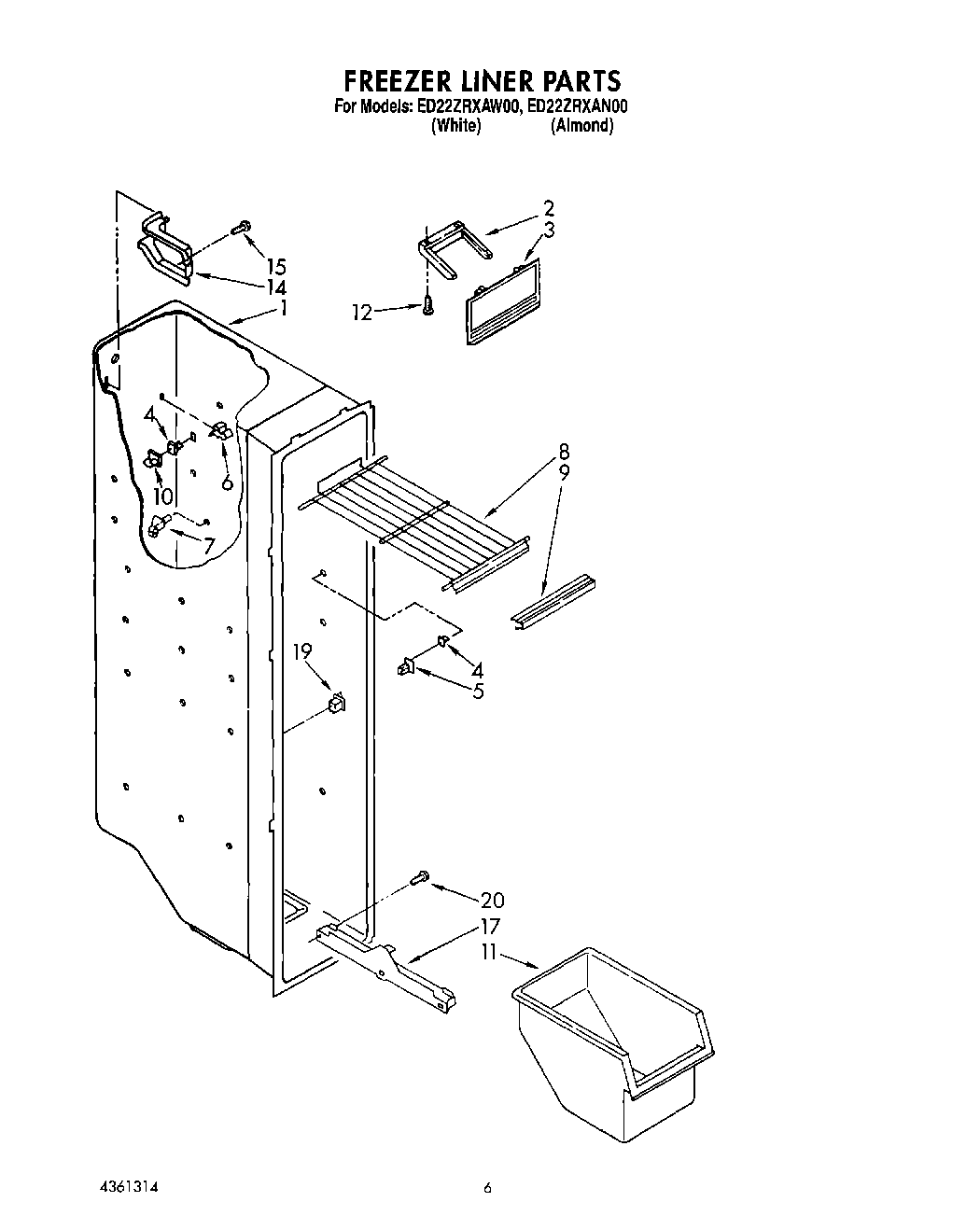 FREEZER LINER PARTS
For Models: ED22ZRXAW00, ED22ZRXAN00
(White) (Almond)

2
3
15
14
1
12
4
6
10
7
8
9
19
4
5
20
17
11

4361314

6