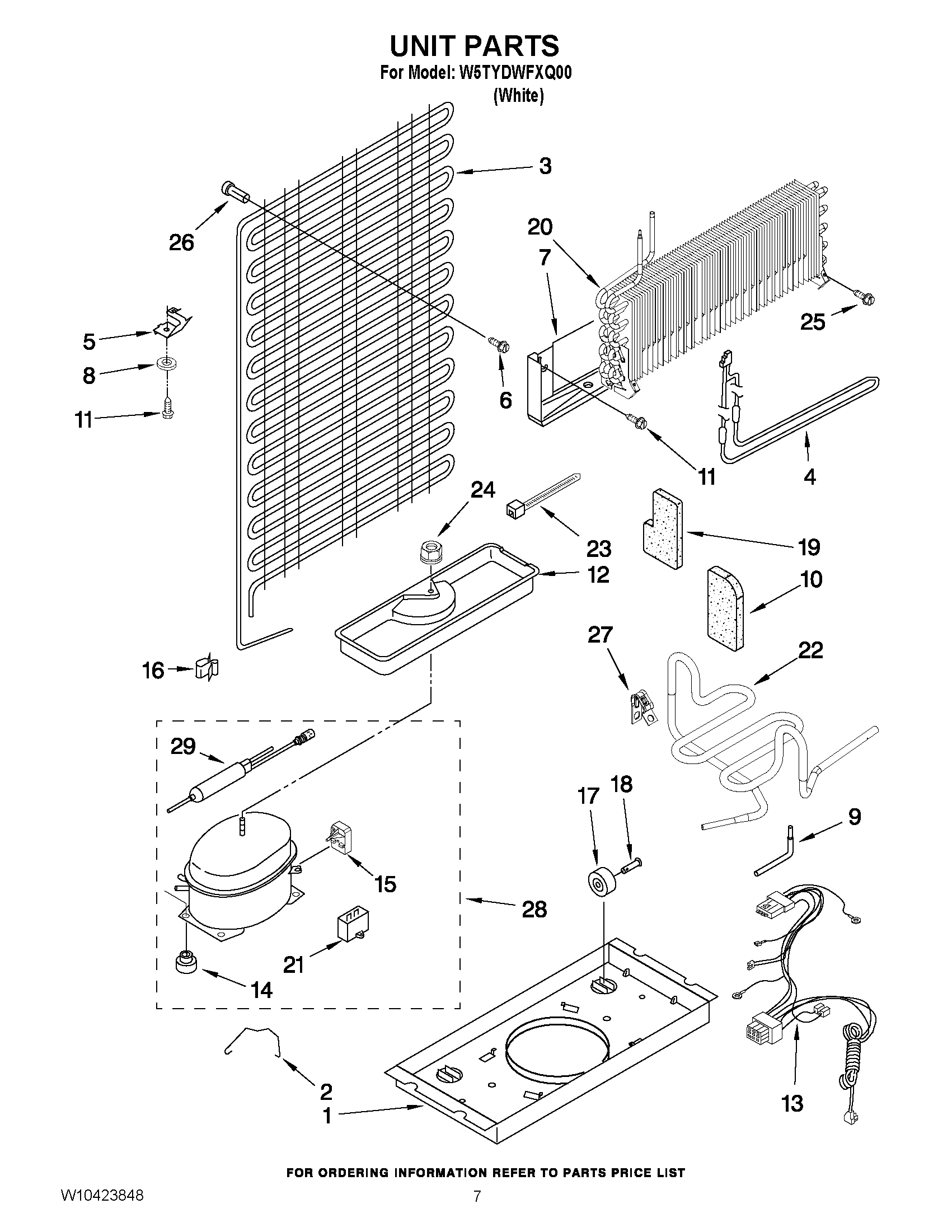 UNIT PARTS
For Model: W5TYDWFXQ00
(White)

3
26
20
7
25
5
8
6
11
11
4
24
23
19
12
10
27
22
16
29
17
18
9
15
28
21
14
2
1
13

FOR ORDERING INFORMATION REFER TO PARTS PRICE LIST

W10423848
7