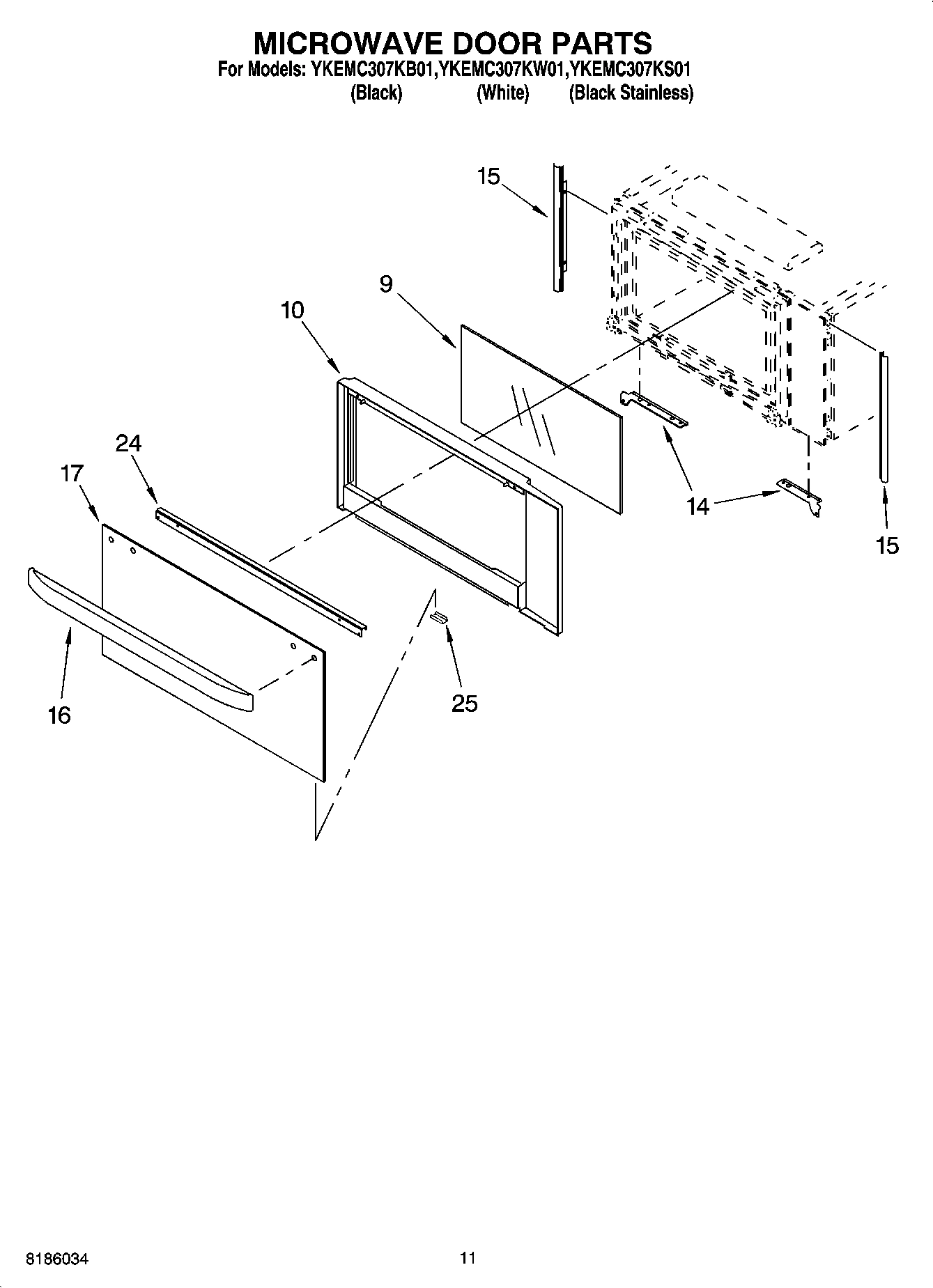 MICROWAVE DOOR PARTS
For Models: YKEMC307KB01,YKEMC307KW01,YKEMC307KS01
(Black) (White) (Black Stainless)

15
9
10
24
17
14
15
16
25

8186034
11