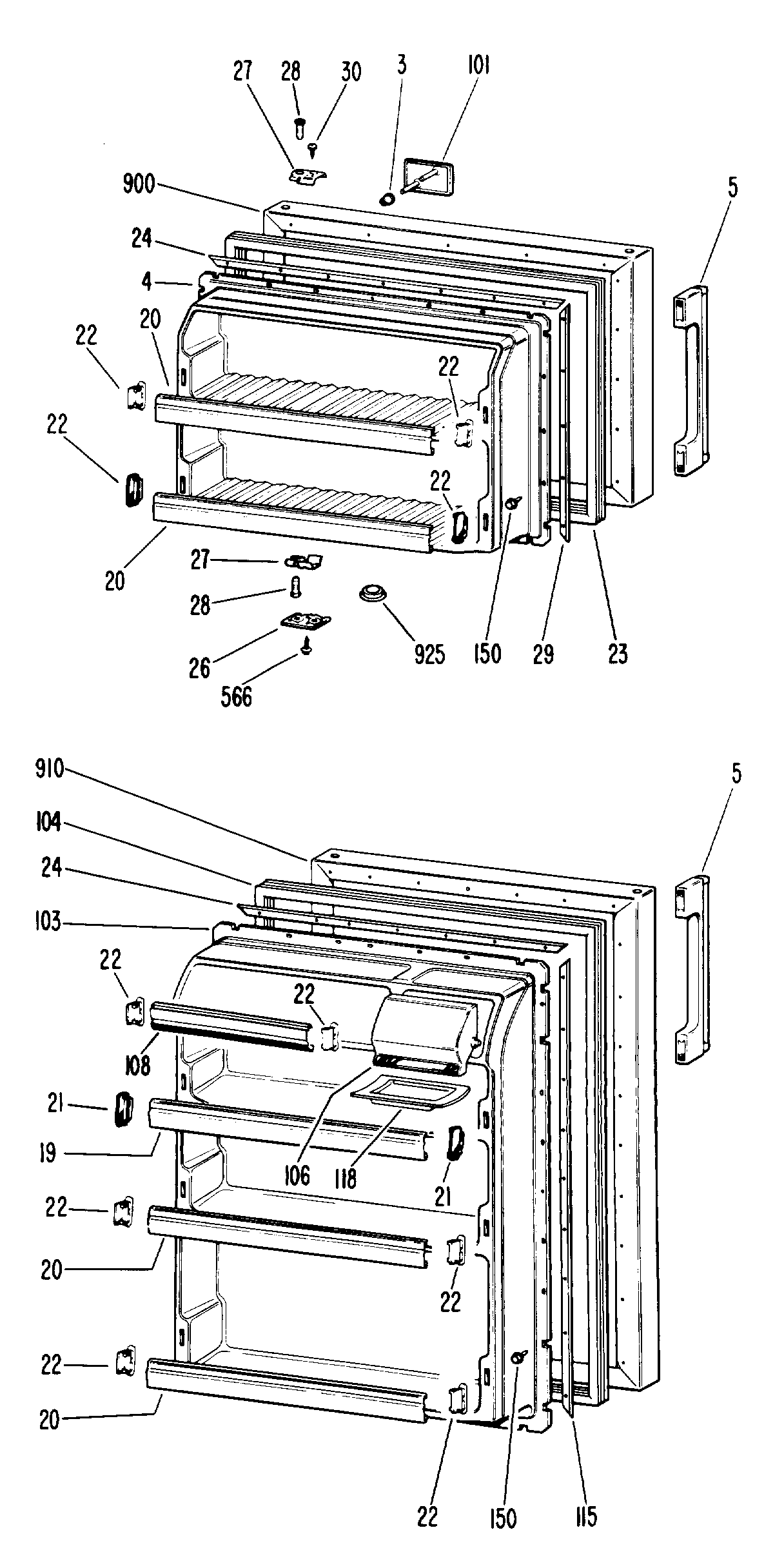 27 28 30 3 101
900
5
24
4
20
22
22
22
22
20
27
28
26
566
925
150
29
23

910
5
104
24
103
22
22
108
21
19
106
118
21
22
20
22
22
20
22
150
115