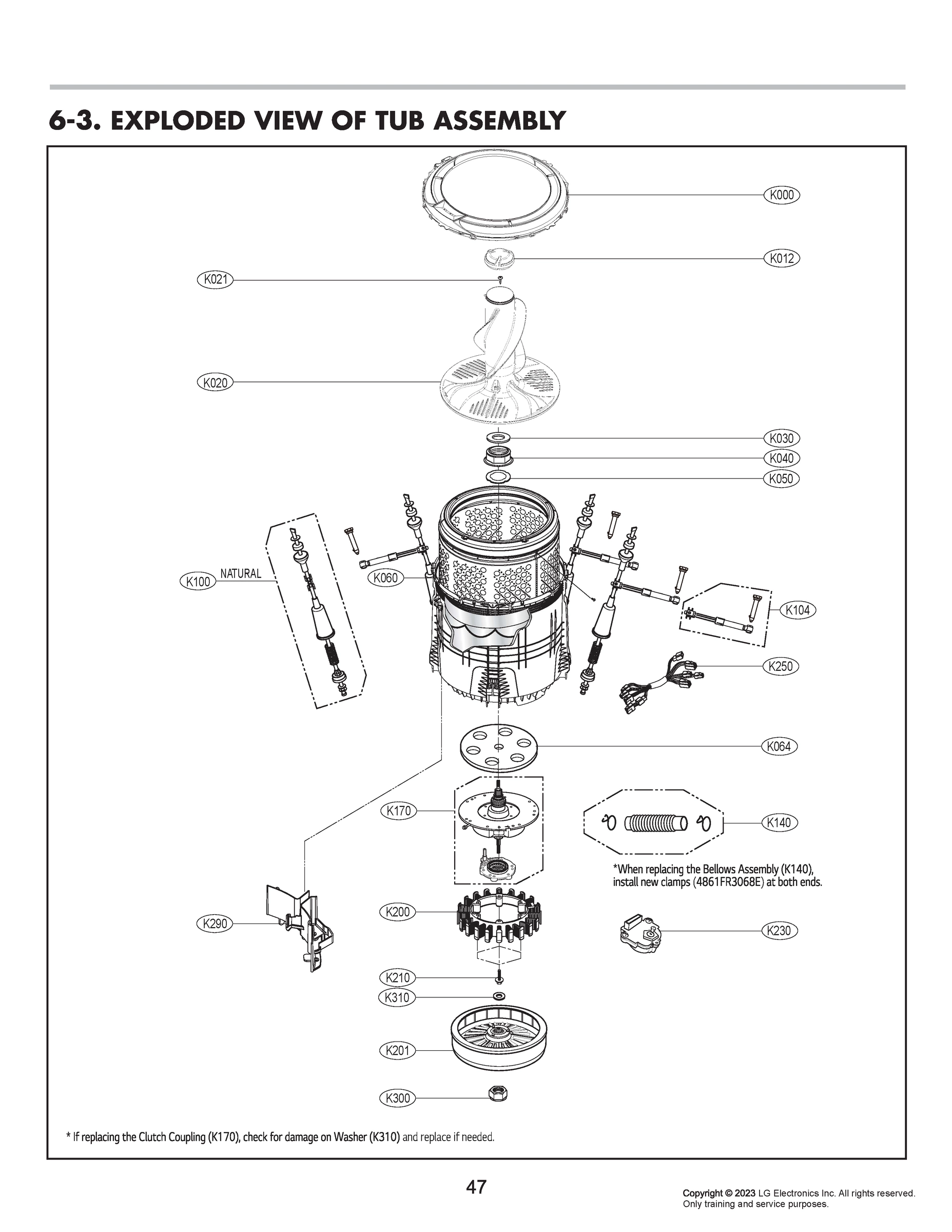 6-3. EXPLODED VIEW OF TUB ASSEMBLY

K000

K012

K021

K020

K030

K040

K050

K100 NATURAL

K060

K104

K250

K064

K170

K140

*When replacing the Bellows Assembly (K140), install new clamps (4861FR3068E) at both ends.

K290

K200

K230

K210

K310

K201

K300

* If replacing the Clutch Coupling (K170), check for damage on Washer (K310) and replace if needed.

47

Copyright © 2023 LG Electronics Inc. All rights reserved. Only training and service purposes.