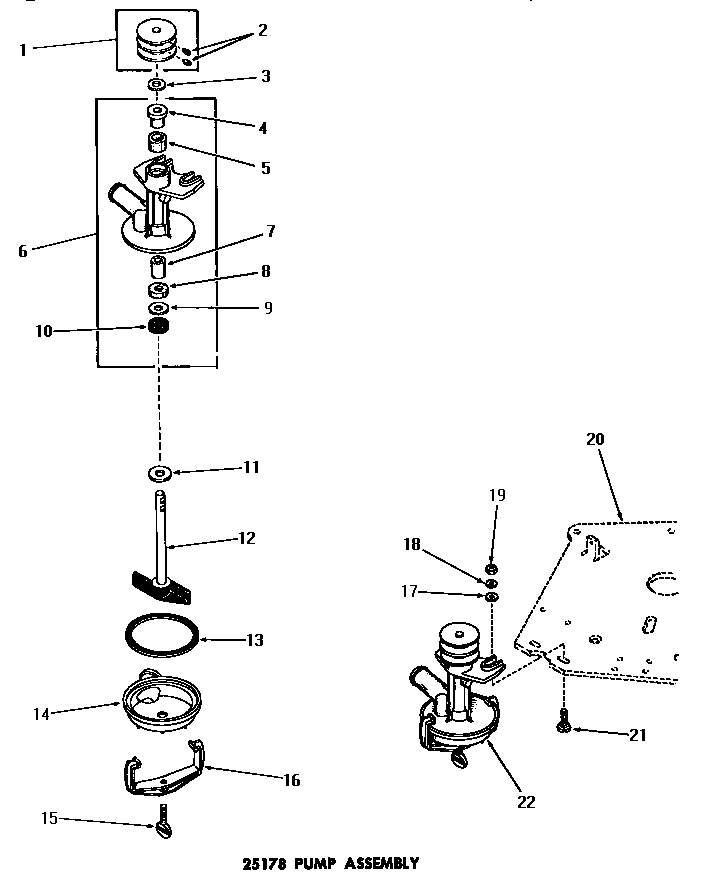 1
2
3
4
5
6
7
8
9
10
11
12
13
14
16
15
20
19
18
17
21
22

25178 PUMP ASSEMBLY