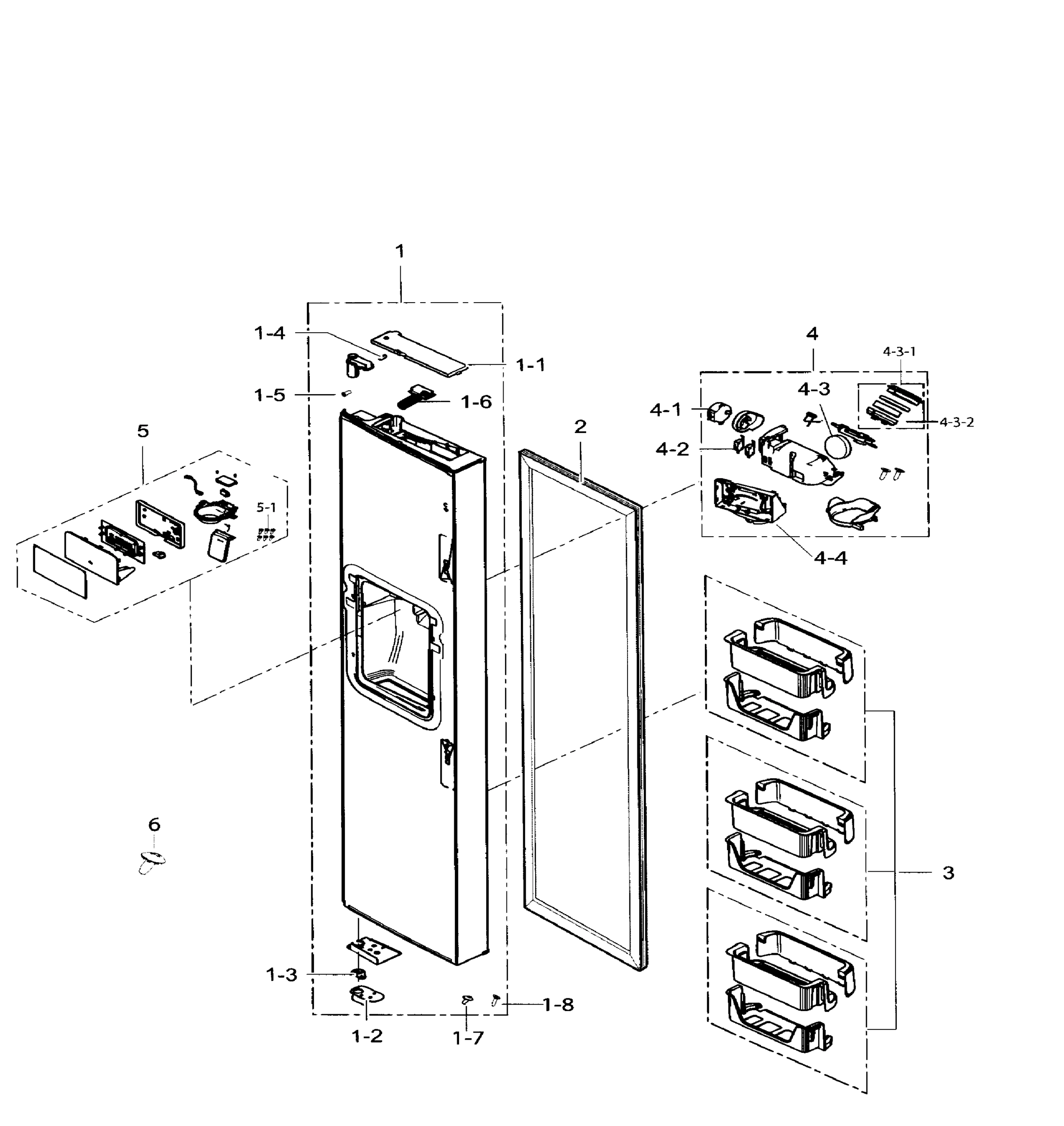 1
1-4
1-1
1-5
1-6
4
4-3-1
4-3
4-1
4-3-2
4-2
2
5
5-1
4-4
6
3
1-3
1-8
1-2
1-7