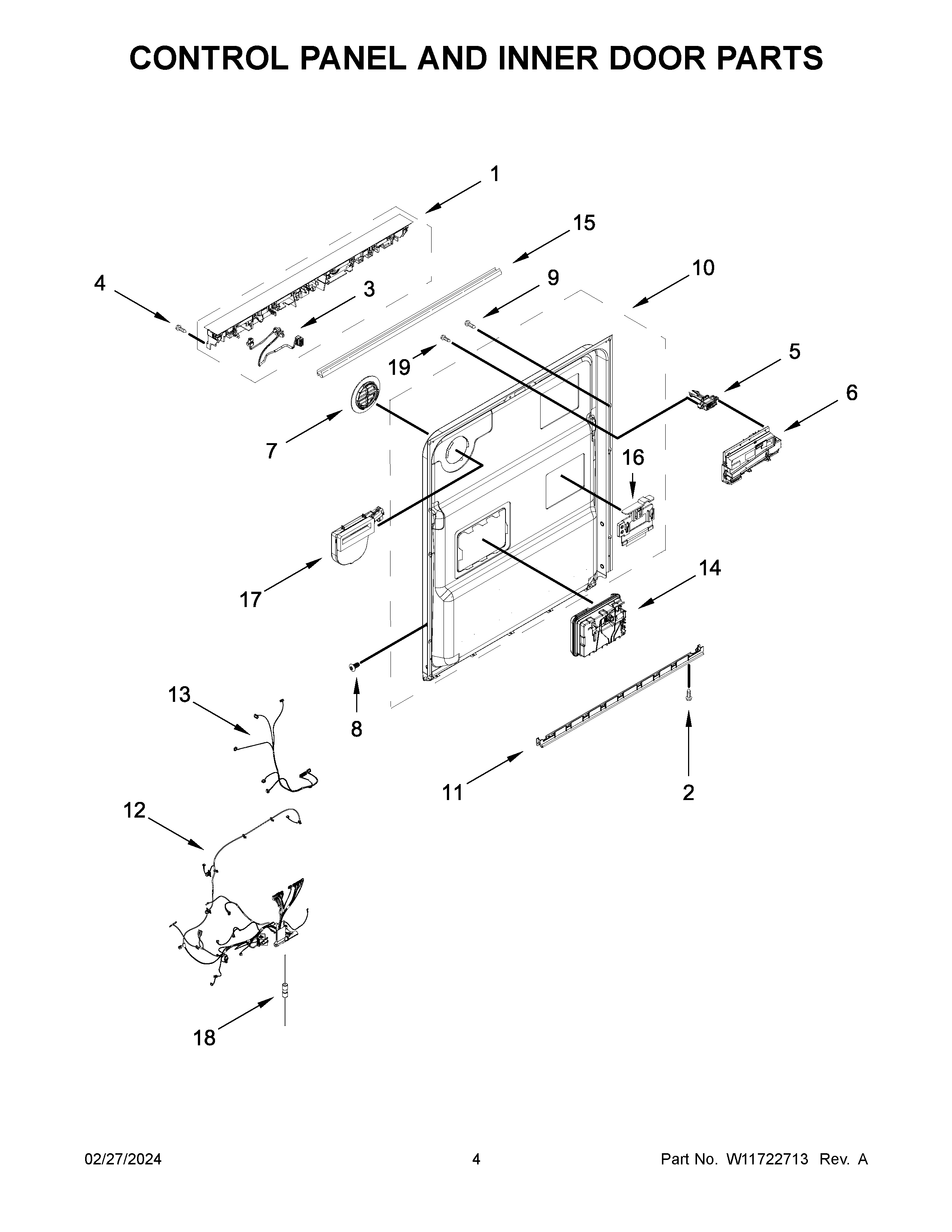 CONTROL PANEL AND INNER DOOR PARTS

1
15
4
3
9
10
19
5
6
7
16
17
14
8
13
11
2
12
18

02/27/2024
4
Part No. W11722713 Rev. A