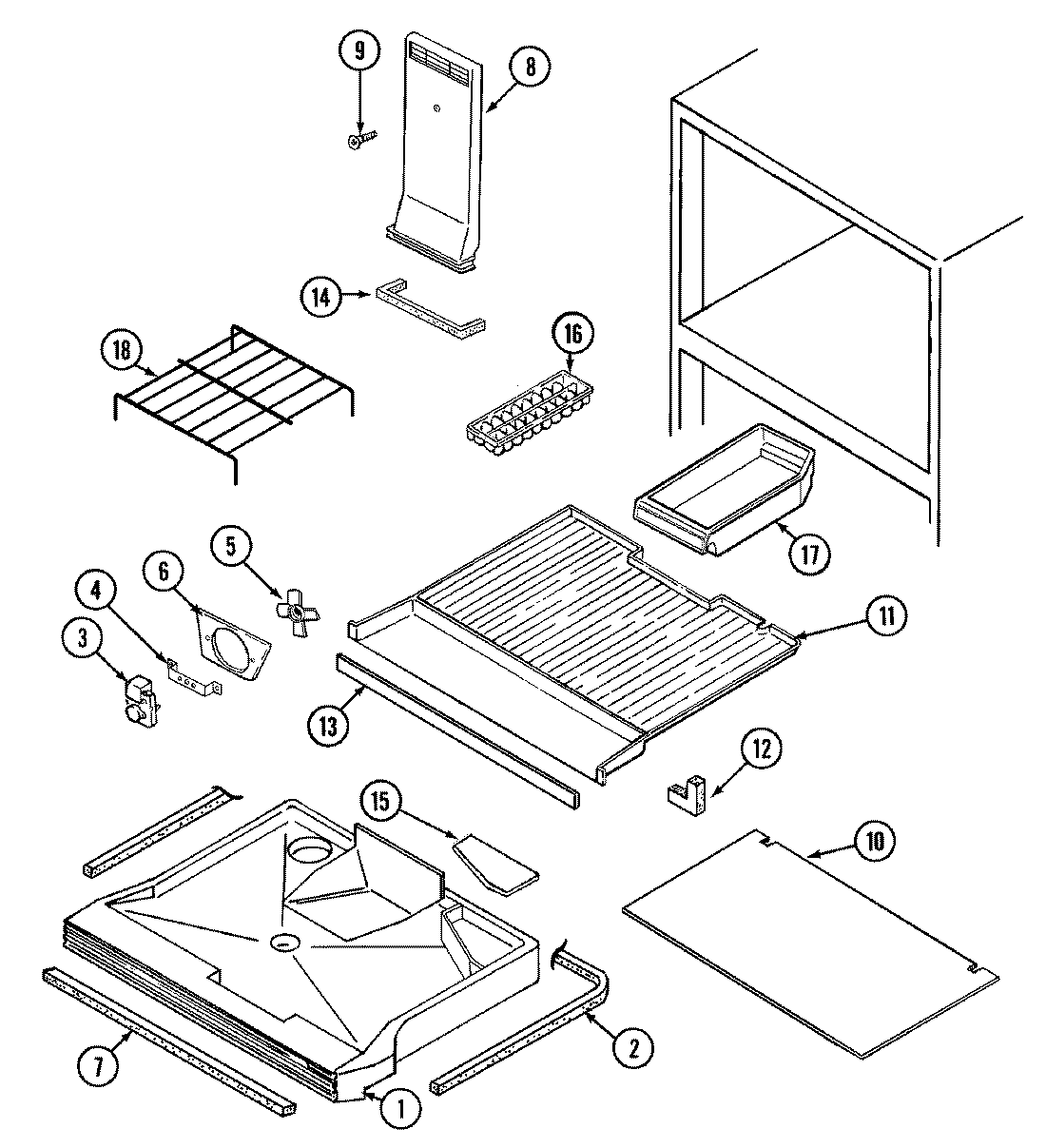 9
8
14
18
16
17
5
6
4
3
11
13
12
15
10
2
7
1