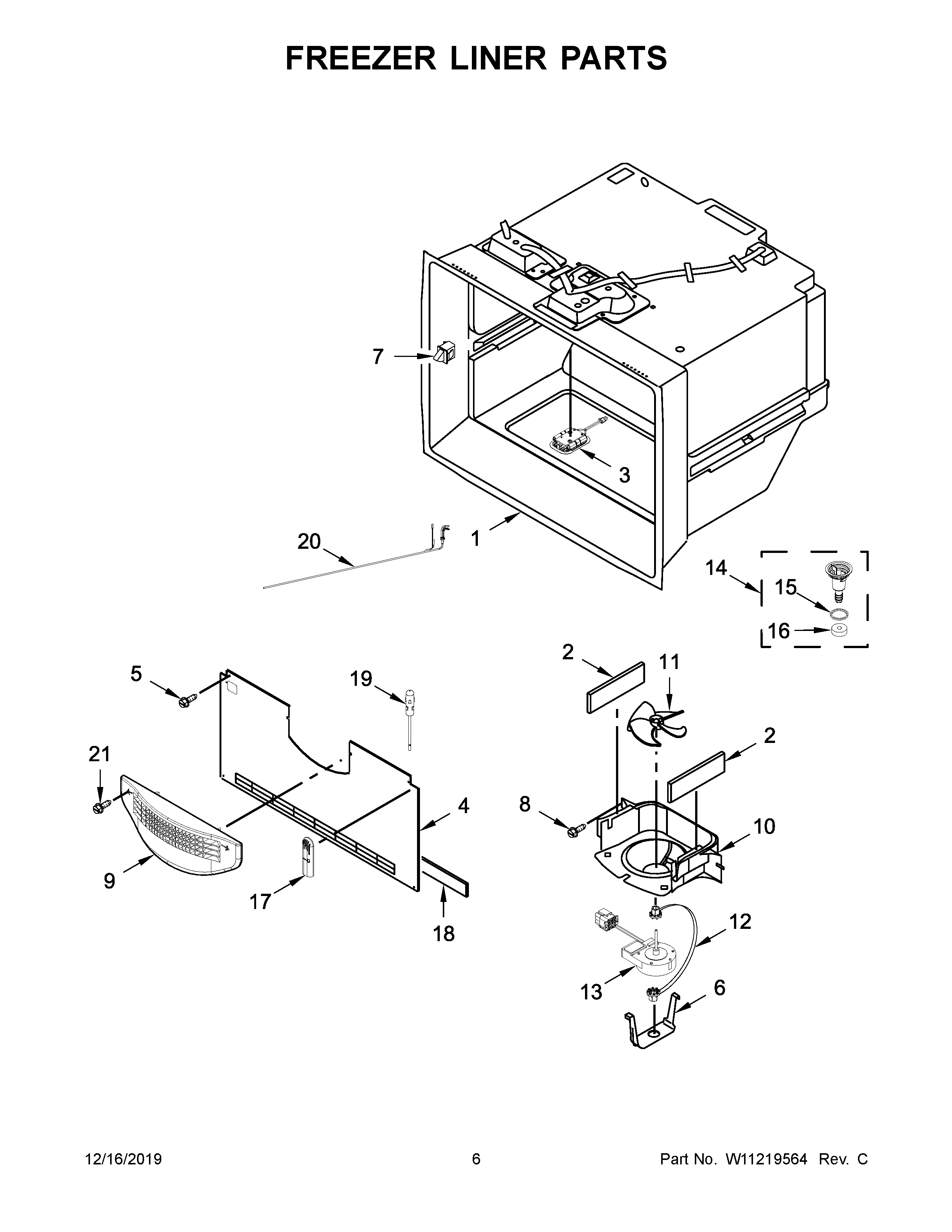 FREEZER LINER PARTS

7

3

20

1

14

15

16

2

11

5

19

2

21

4

8

10

9

17

18

12

13

6

12/16/2019

6

Part No. W11219564 Rev. C