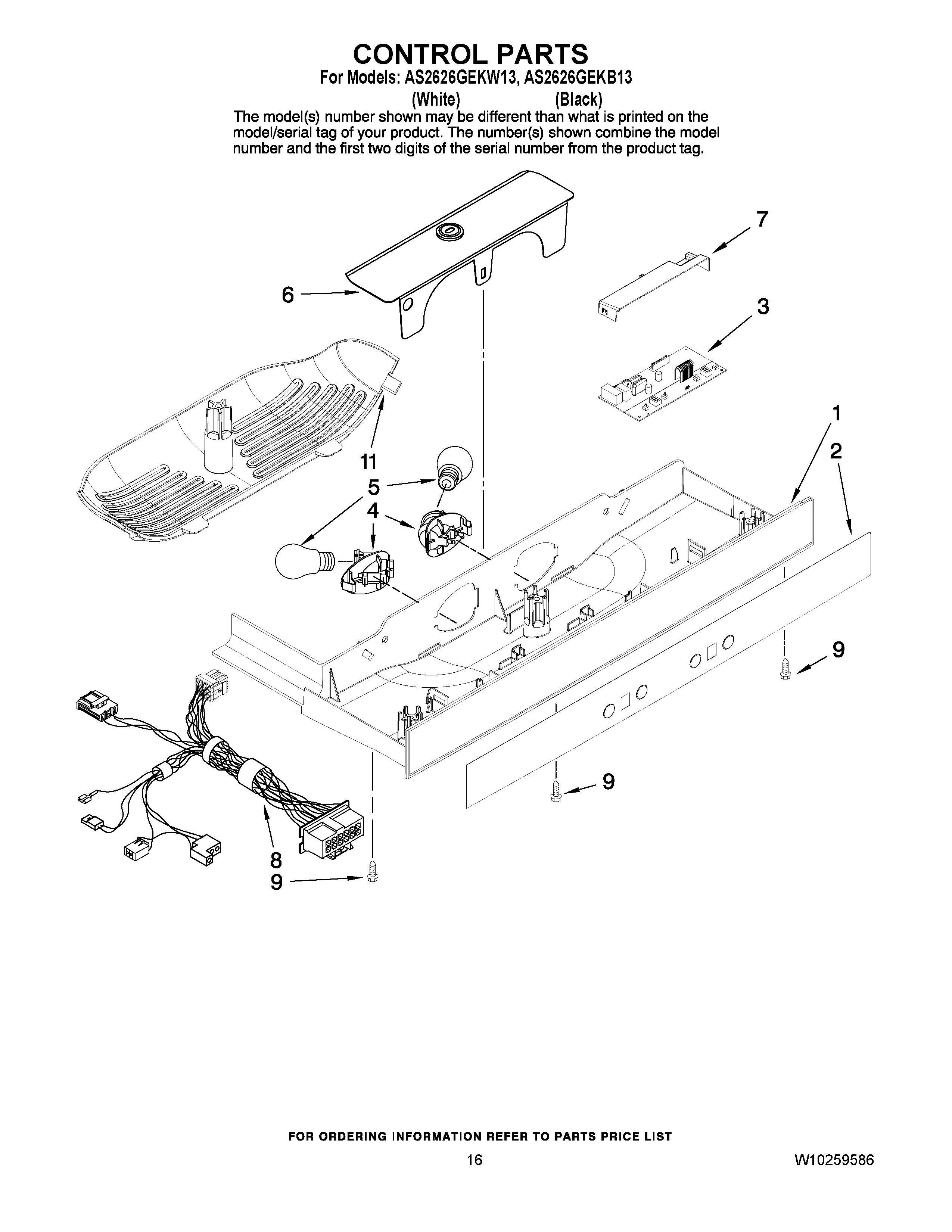 CONTROL PARTS
For Models: AS2626GEKW13, AS2626GEKB13
(White) (Black)
The model(s) number shown may be different than what is printed on the model/serial tag of your product. The number(s) shown combine the model number and the first two digits of the serial number from the product tag.

7
6
3
1
2
11
5
4
9
9
8
9

FOR ORDERING INFORMATION REFER TO PARTS PRICE LIST
16
W10259586