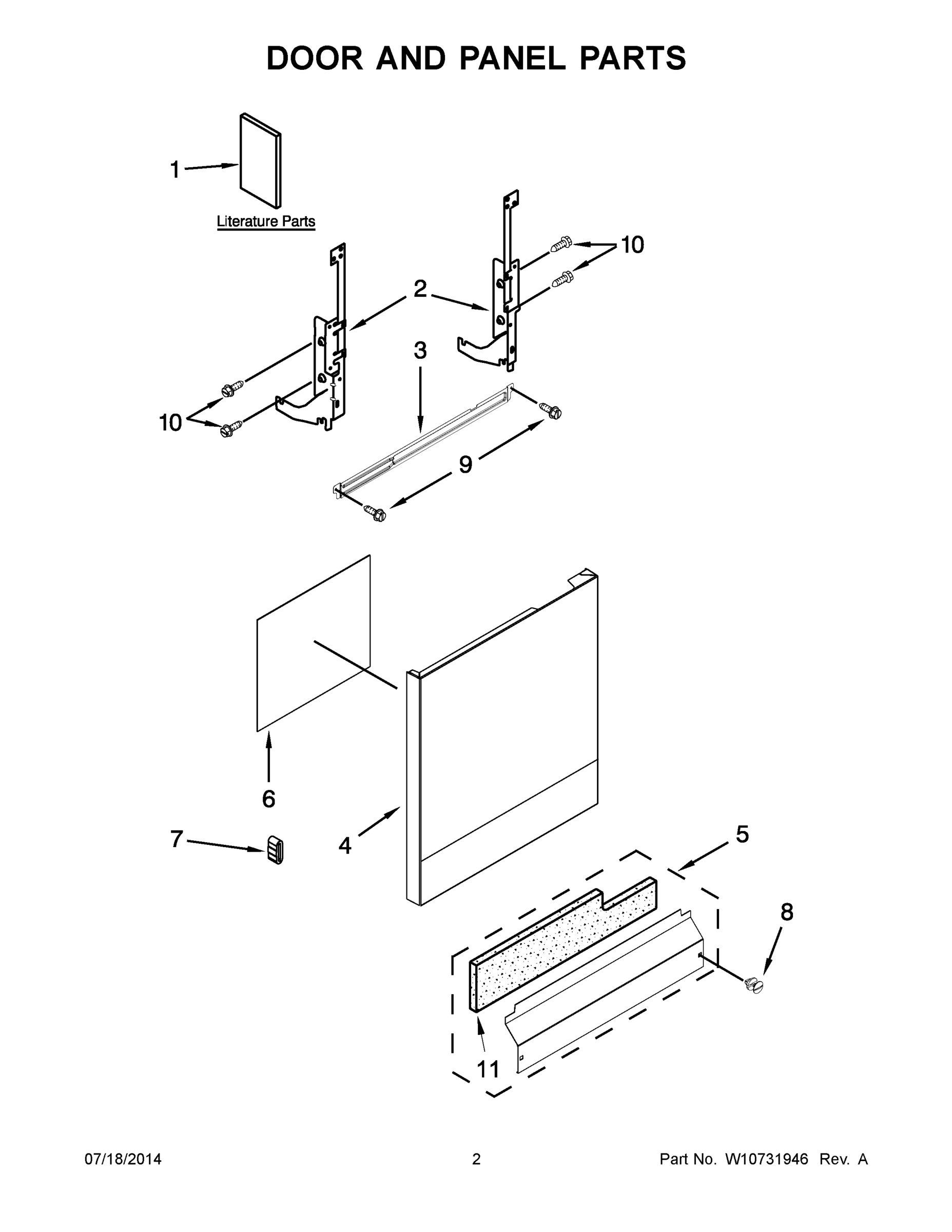 DOOR AND PANEL PARTS

1

Literature Parts

10

2

3

10

9

6

7

4

5

8

11

07/18/2014

2

Part No. W10731946 Rev. A