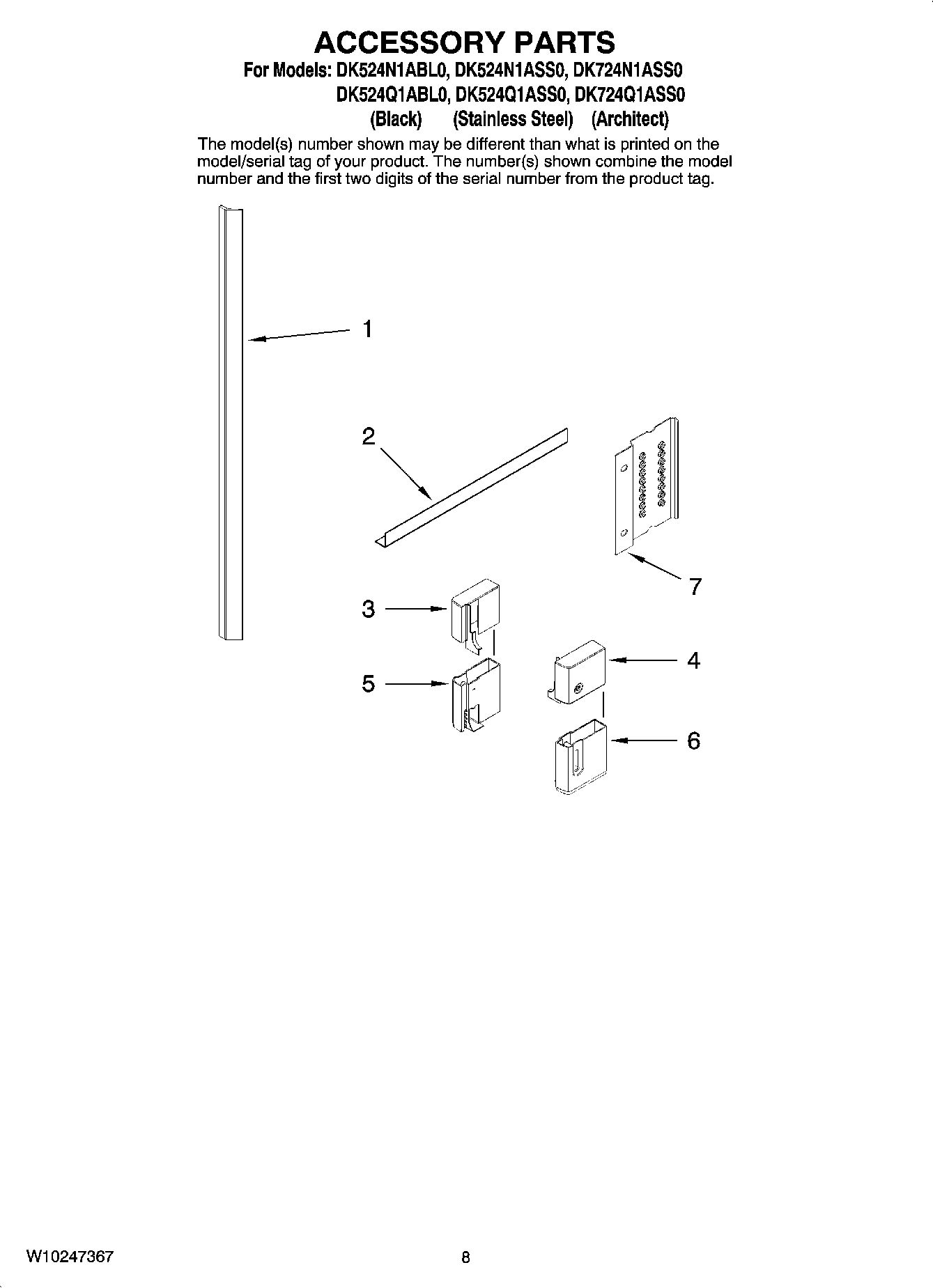 ACCESSORY PARTS

For Models: DK524N1ABL0, DK524N1ASS0, DK724N1ASS0
DK524Q1ABL0, DK524Q1ASS0, DK724Q1ASS0
(Black) (Stainless Steel) (Architect)

The model(s) number shown may be different than what is printed on the model/serial tag of your product. The number(s) shown combine the model number and the first two digits of the serial number from the product tag.

1

2

7

3

4

5

6

W10247367

8