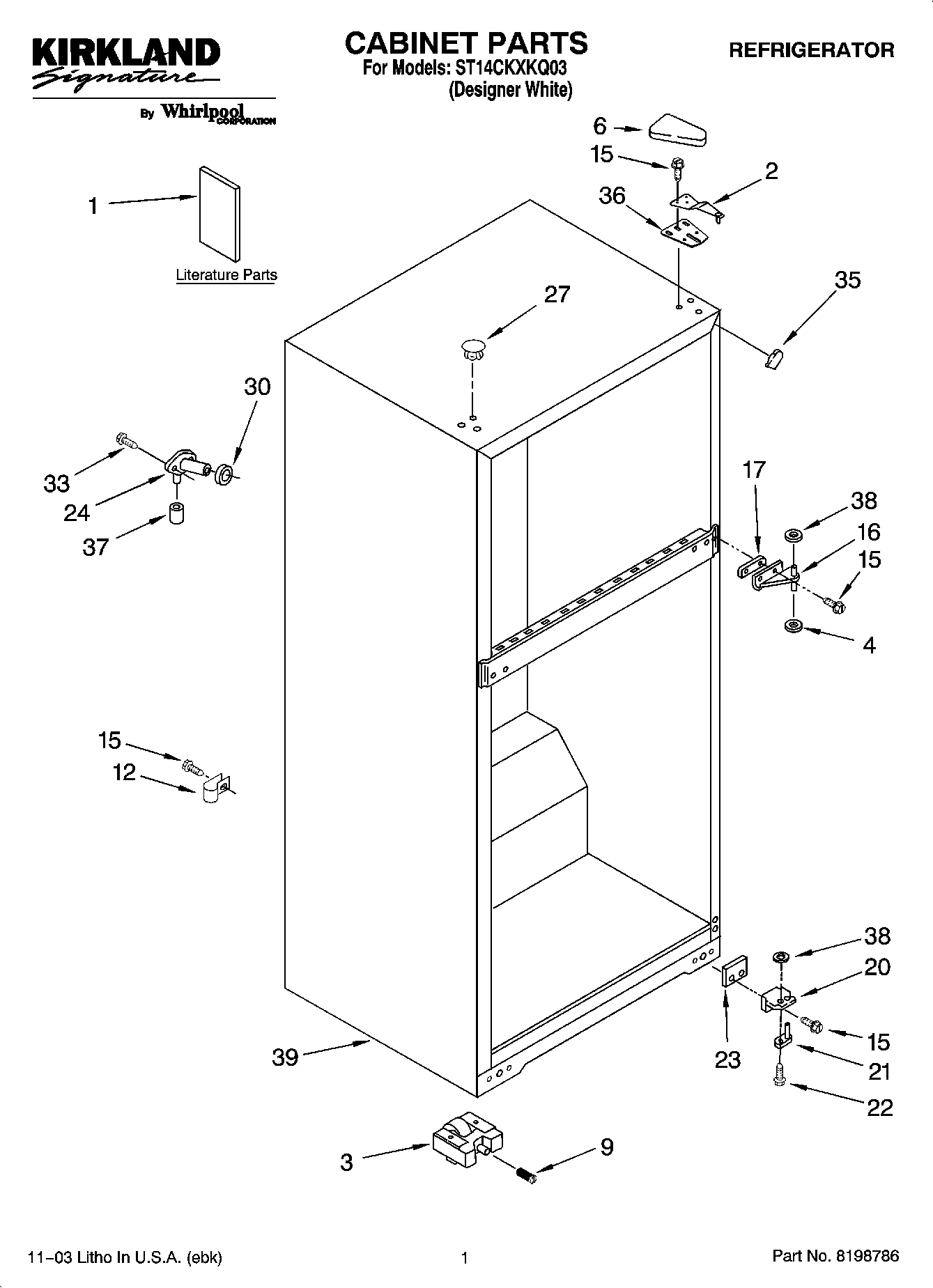 KIRKLAND Signature
By Whirlpool CORPORATION

CABINET PARTS
For Models: ST14CKXKQ03
(Designer White)

REFRIGERATOR

1
Literature Parts
6
15
2
36
35
27
30
33
24
37
17
38
16
15
4
15
12
38
20
15
21
22
23
39
3
9

11–03 Litho In U.S.A. (ebk)
1
Part No. 8198786