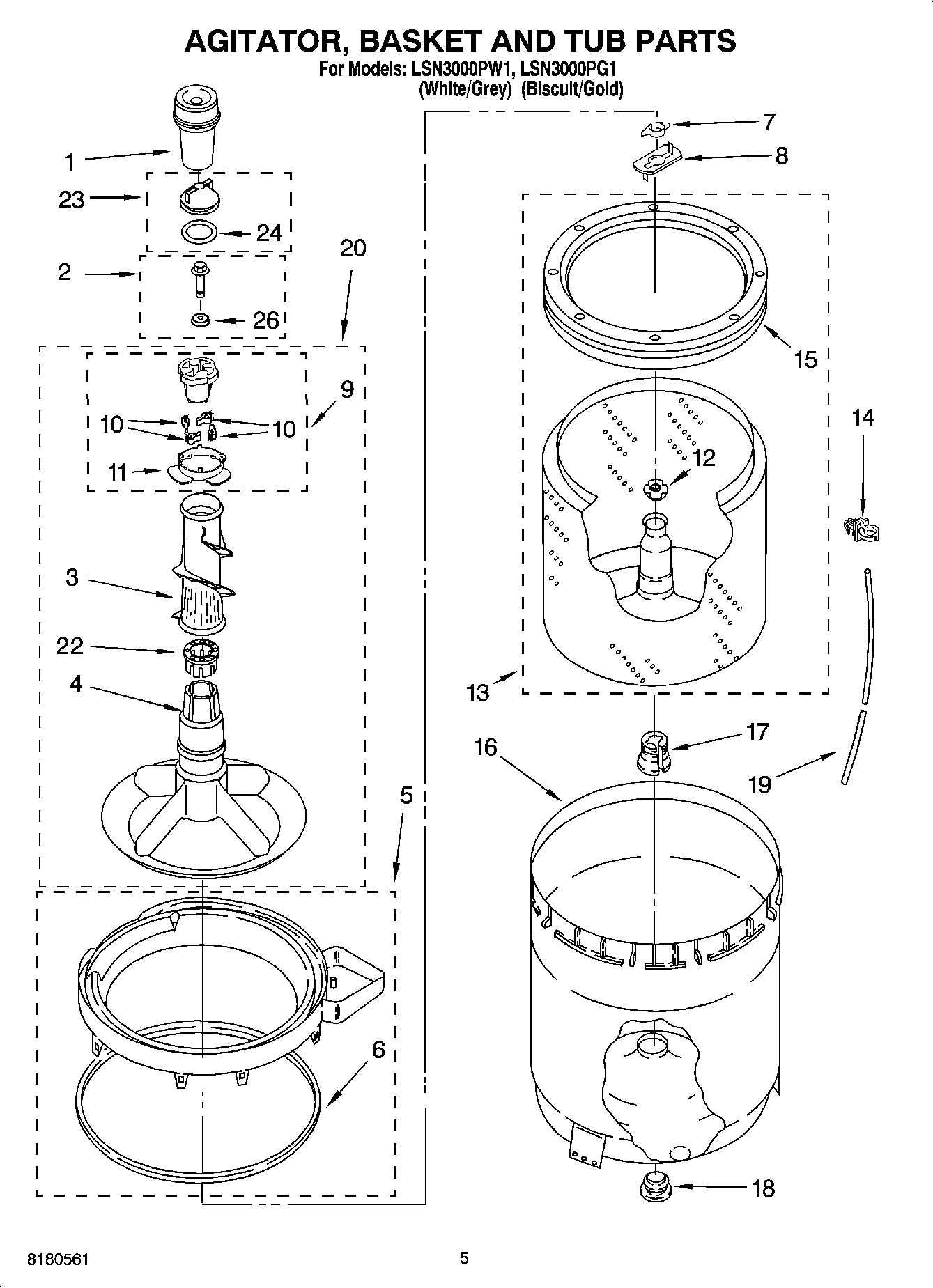 AGITATOR, BASKET AND TUB PARTS
For Models: LSN3000PW1, LSN3000PG1
(White/Grey) (Biscuit/Gold)

1
23
24
2
26
20
9
10
10
11
3
22
4
5
6
7
8
15
14
12
13
17
16
19
18

8180561
5