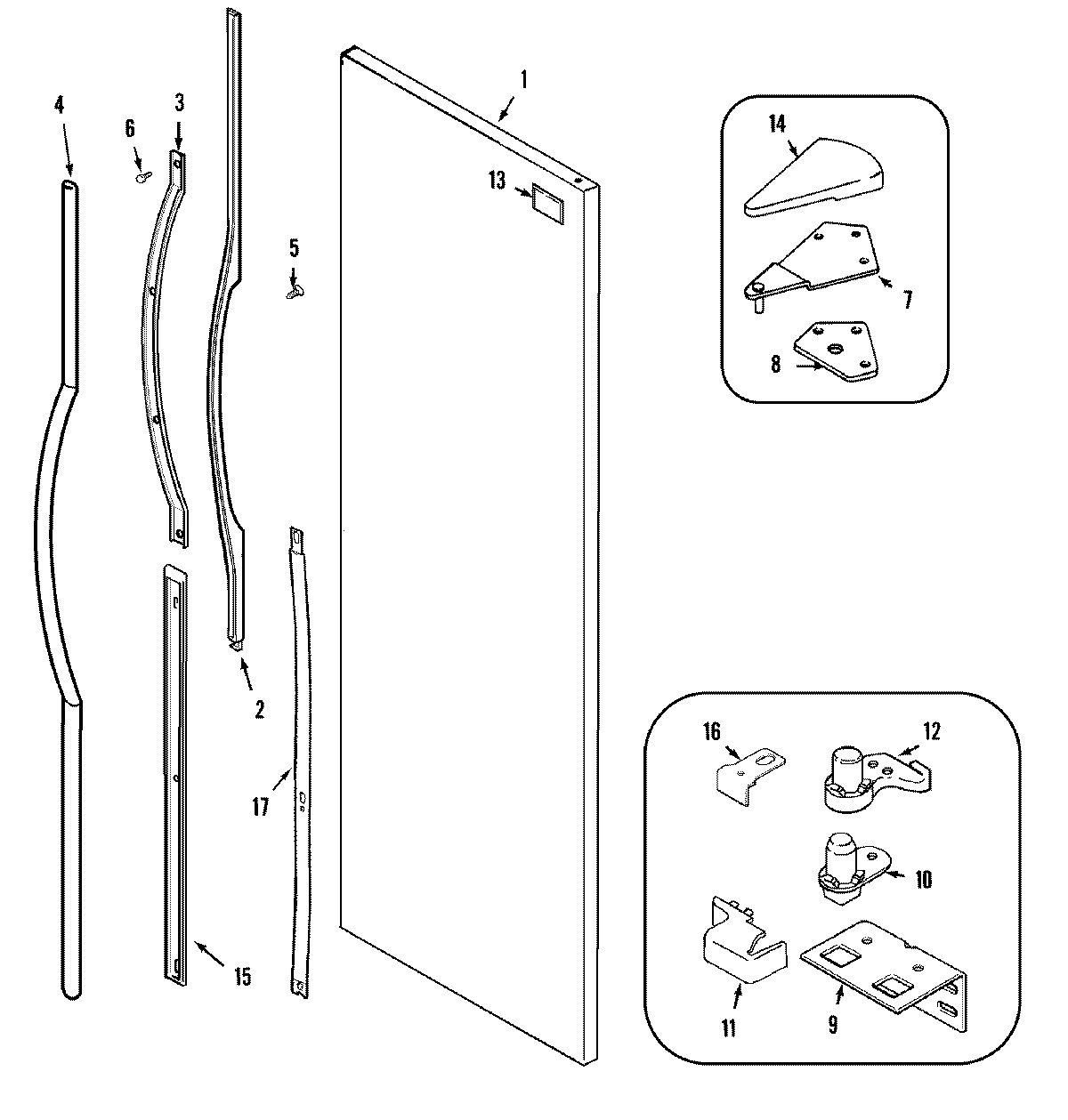 4
6
3
1
13
5
14
7
8
2
17
15
16
12
10
11
9