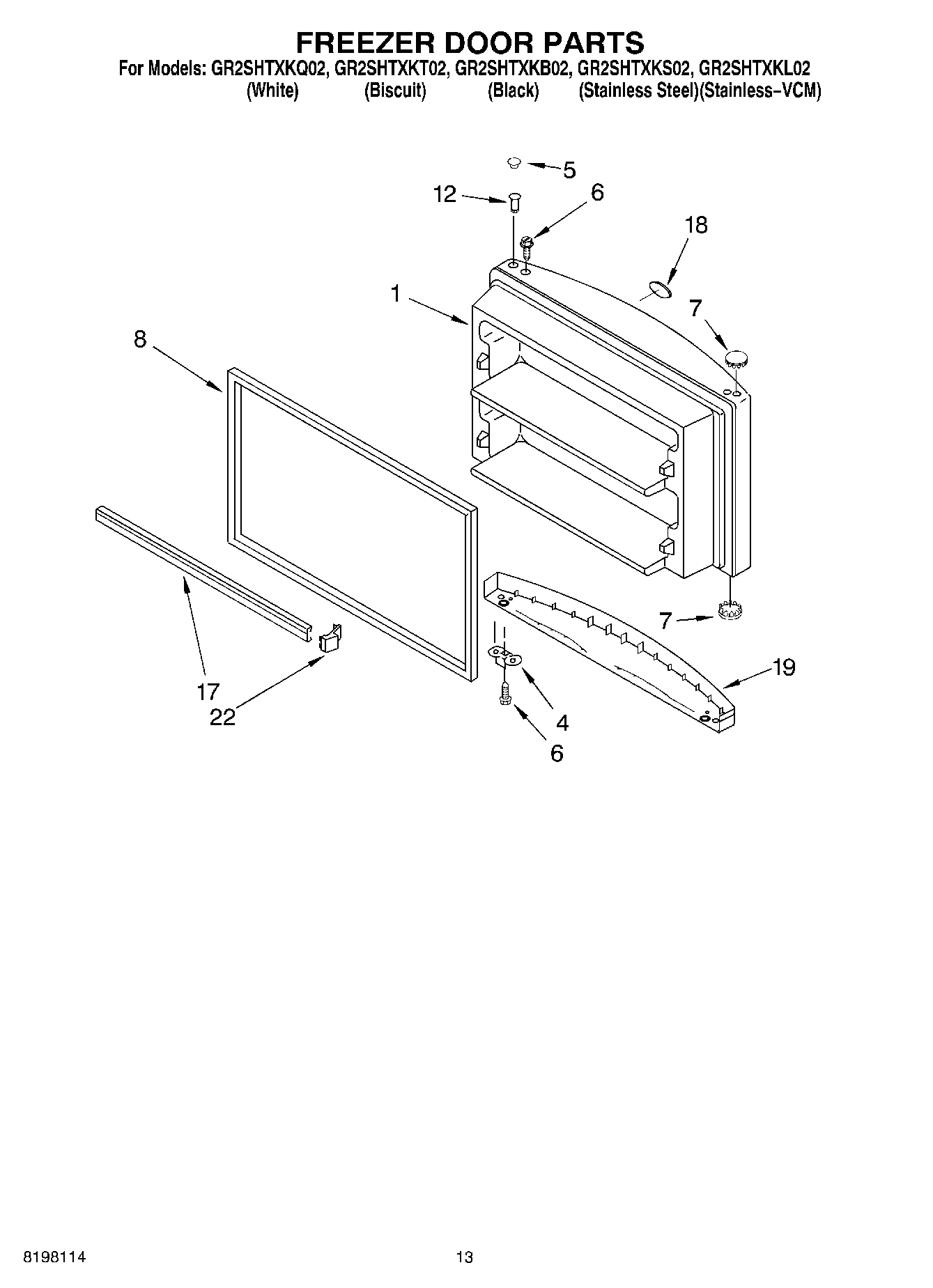 FREEZER DOOR PARTS
For Models: GR2SHTXKQ02, GR2SHTXKT02, GR2SHTXKB02, GR2SHTXKS02, GR2SHTXKL02
(White) (Biscuit) (Black) (Stainless Steel)(Stainless–VCM)

5
12
6
18
1
7
8
7
19
17
22
4
6

8198114
13