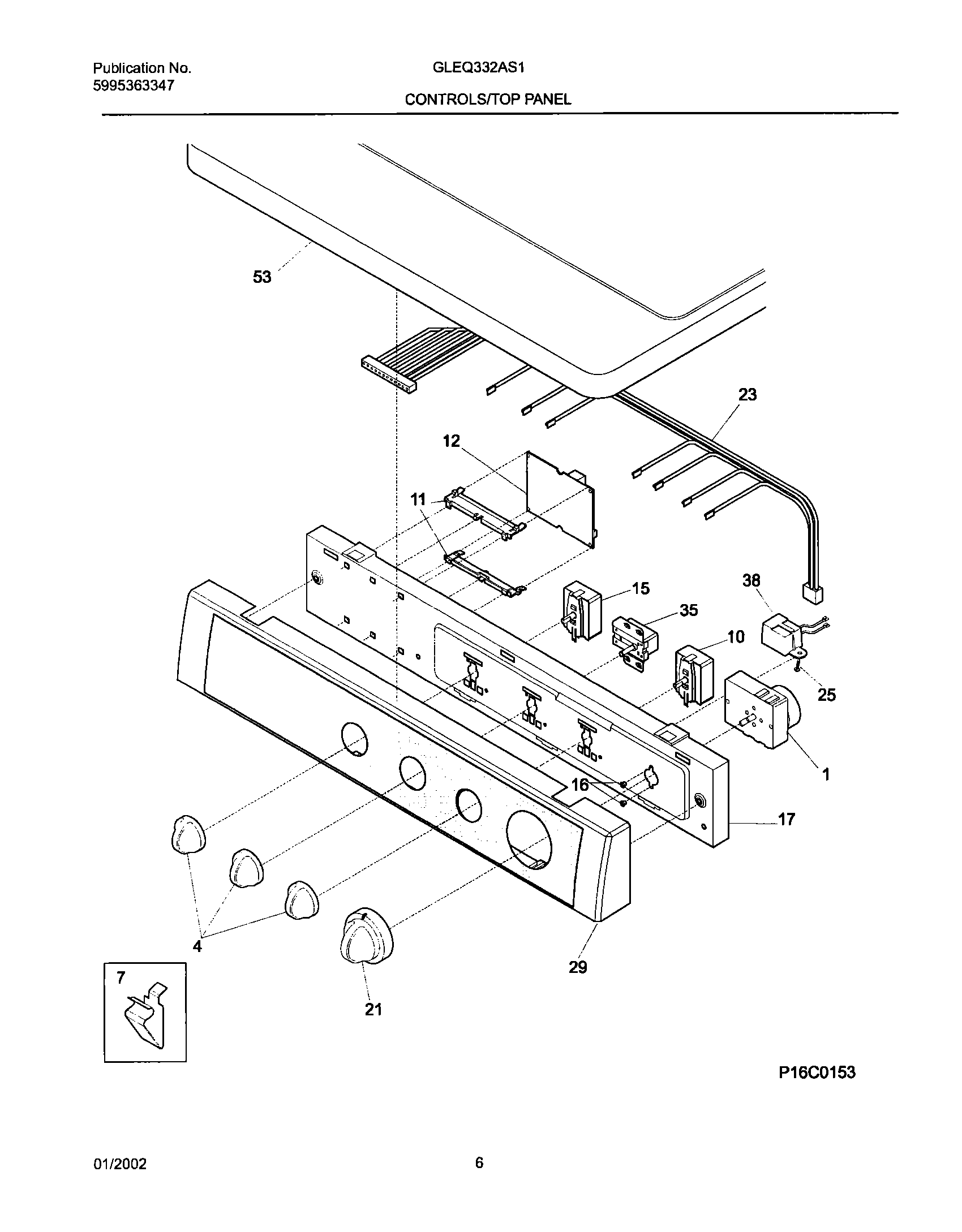 Publication No.
5995363347

GLEQ332AS1

CONTROLS/TOP PANEL

53
23
12
11
15
38
35
10
25
1
16
17
4
29
7
21

P16C0153

01/2002

6