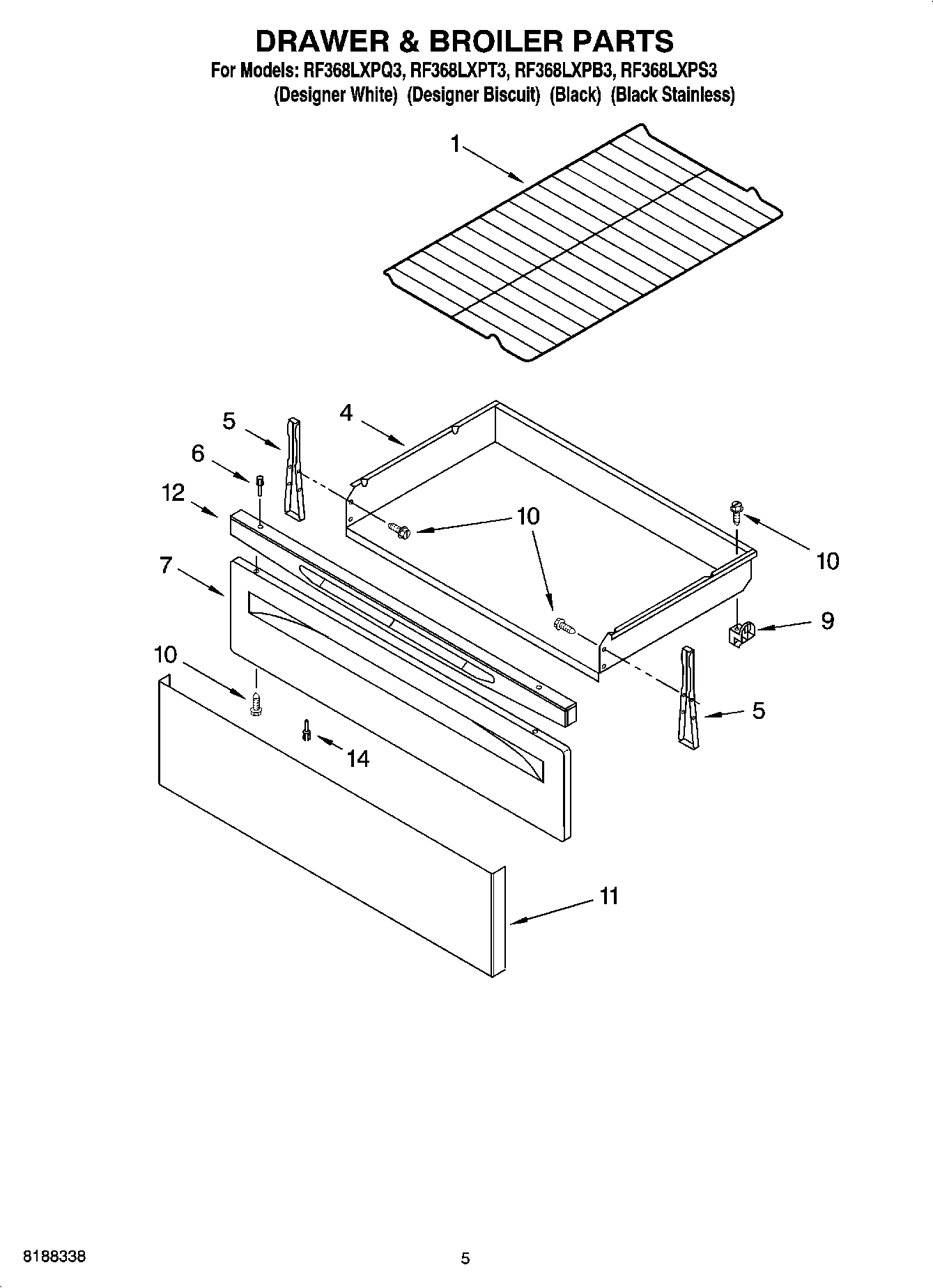 DRAWER & BROILER PARTS
For Models: RF368LXPQ3, RF368LXPT3, RF368LXPB3, RF368LXPS3
(Designer White) (Designer Biscuit) (Black) (Black Stainless)

1
5
4
6
12
10
10
7
9
10
5
14
11

8188338
5