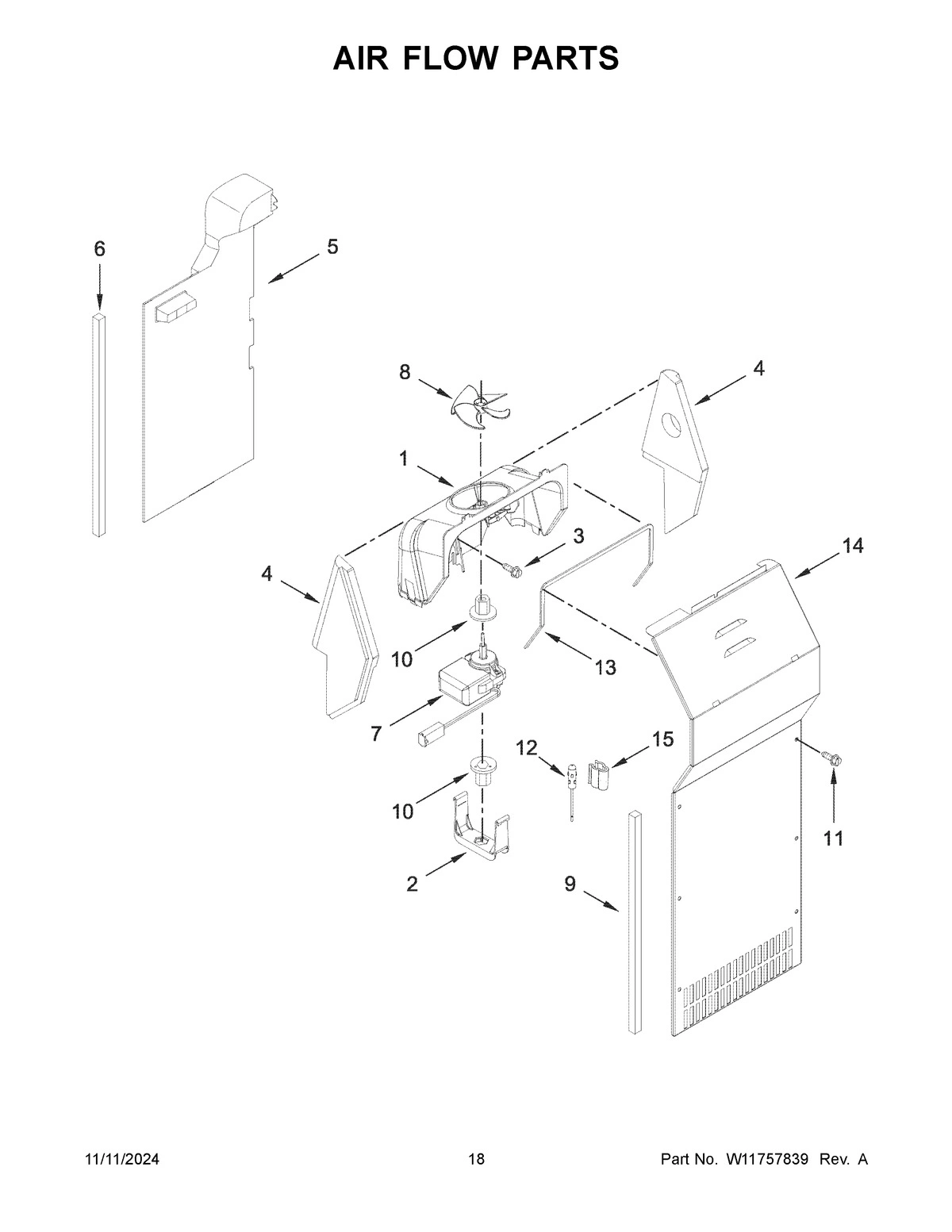 AIR FLOW PARTS

6

5

8

4

1

3

14

4

10

13

7

12

15

10

11

2

9

11/11/2024

18

Part No. W11757839 Rev. A