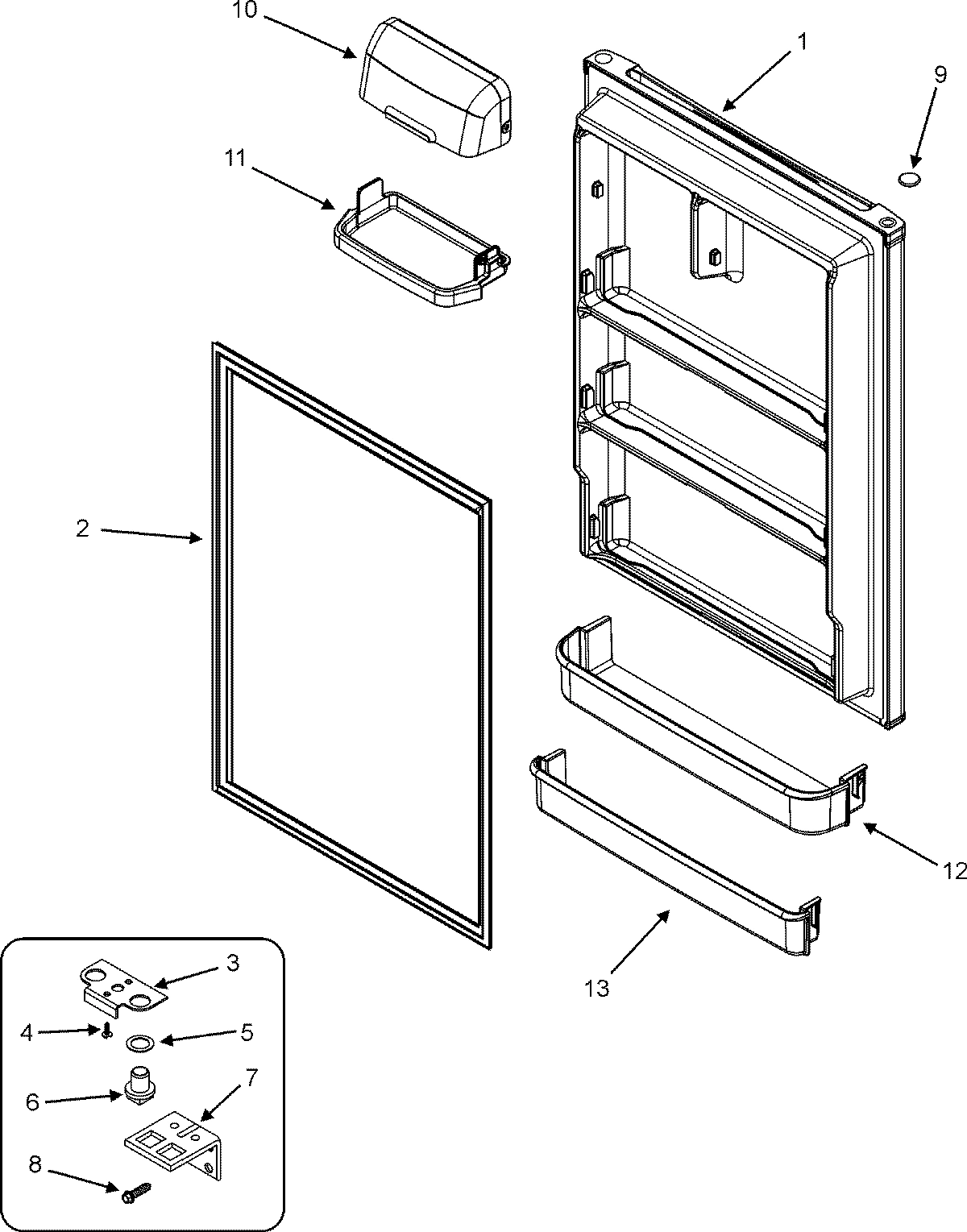 10
1
9
11
2
12
13
3
4
5
6
7
8