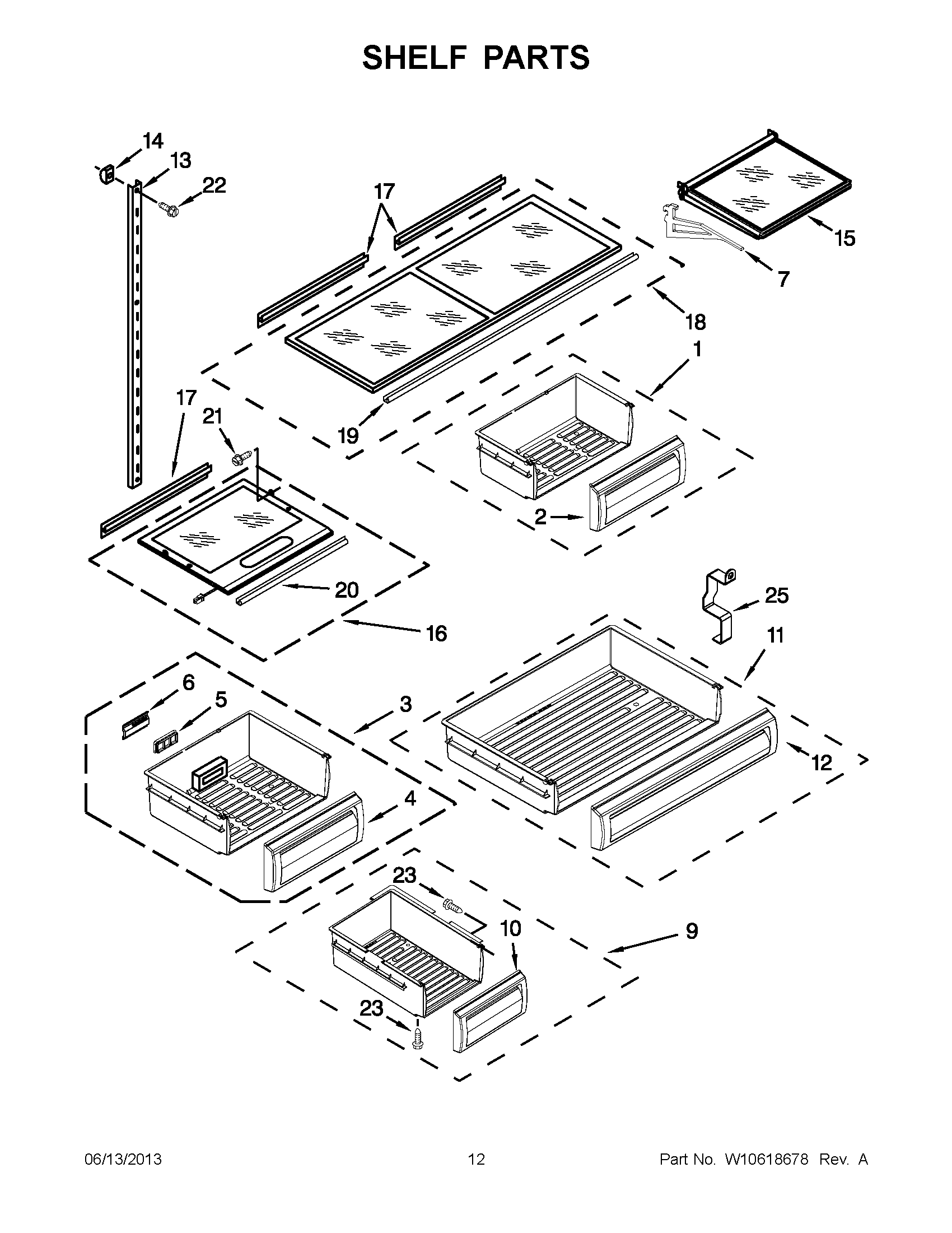 SHELF PARTS

14
13
22
17
15
7
18
1
17
21
19
2
20
16
25
11
6
5
3
12
4
23
10
9
23

06/13/2013

12

Part No. W10618678 Rev. A