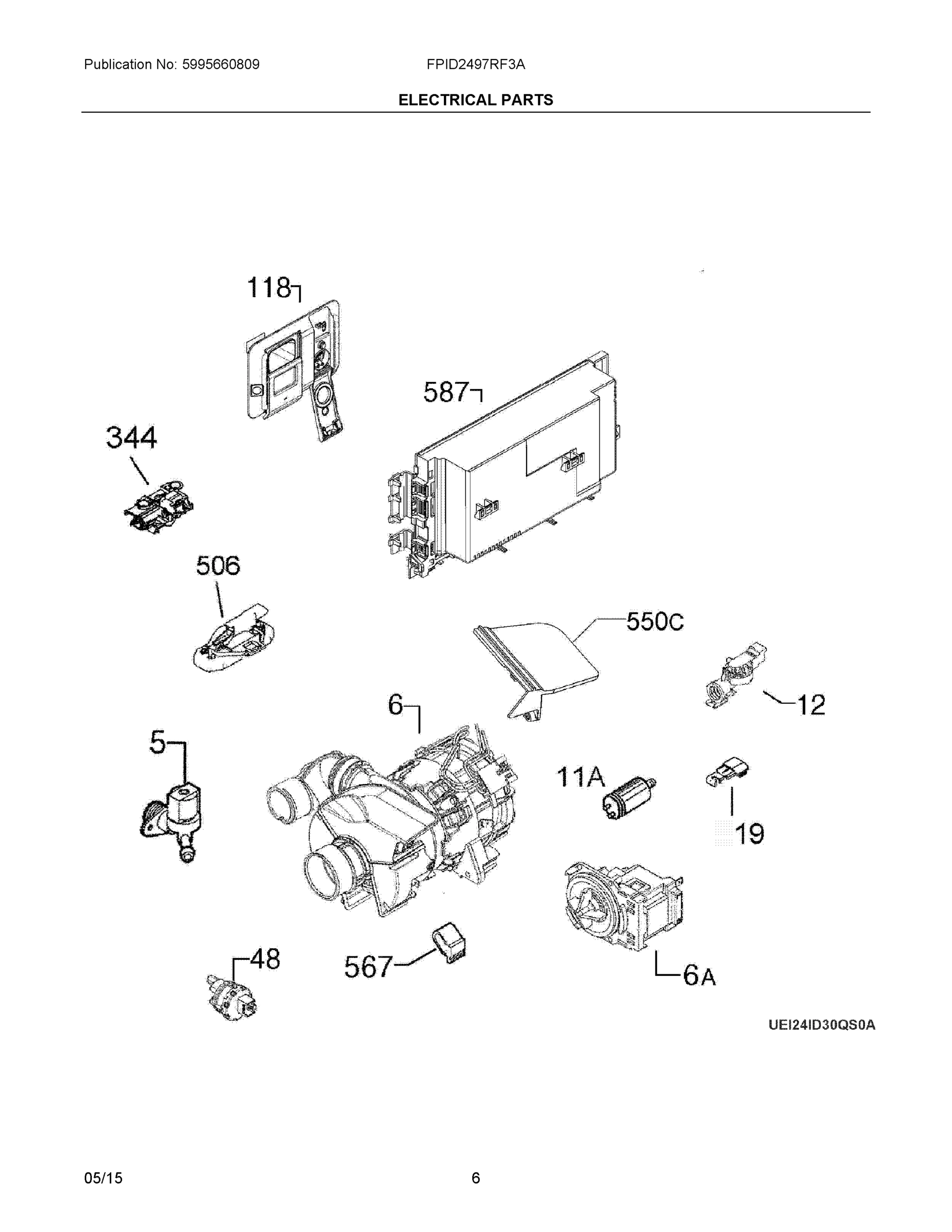 Publication No: 5995660809

FPID2497RF3A

ELECTRICAL PARTS

118

587

344

506

550C

12

6

5

11A

19

48

567

6A

UEI24ID30QS0A

05/15

6