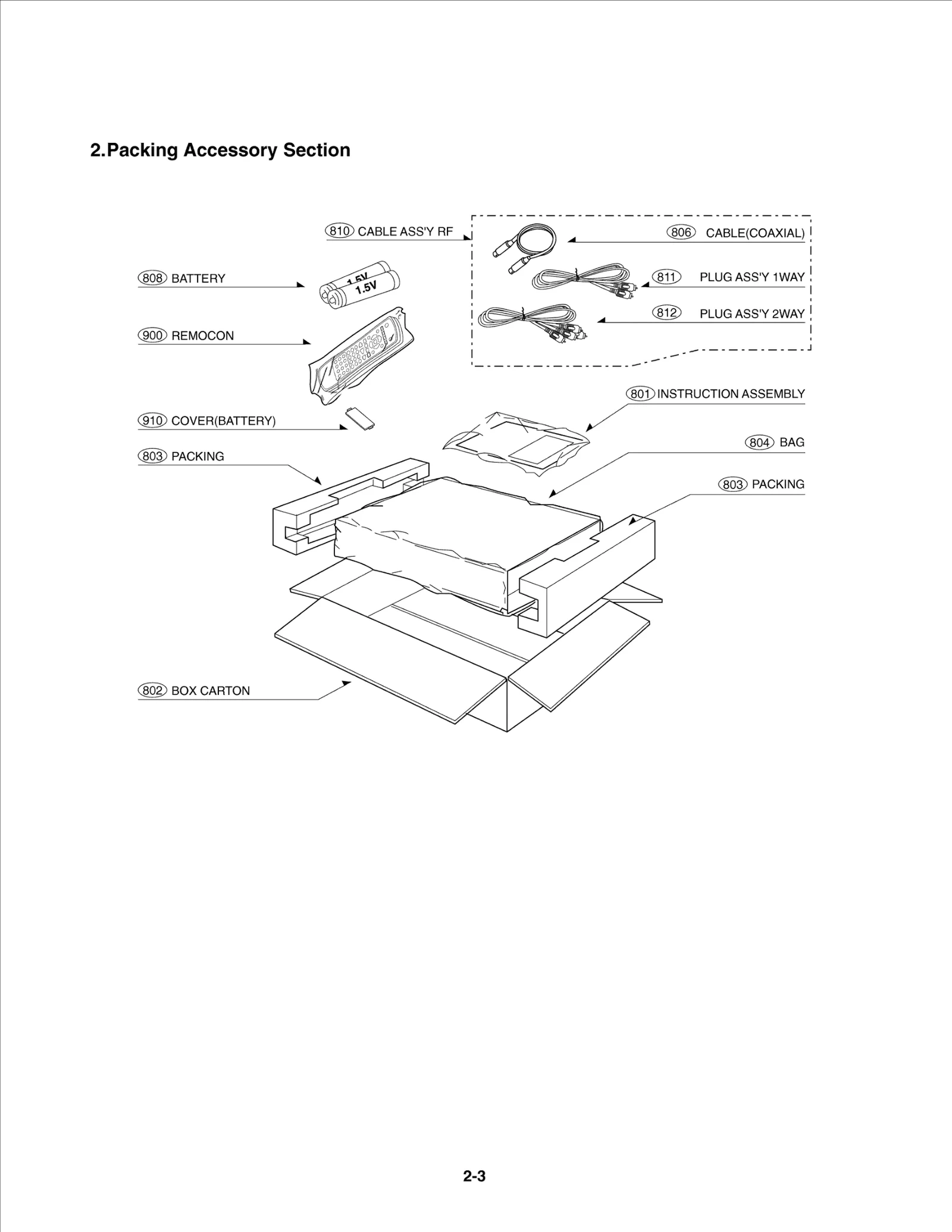 2.Packing Accessory Section

810 CABLE ASS'Y RF

806 CABLE(COAXIAL)

808 BATTERY

1.5V
1.5V

811 PLUG ASS'Y 1WAY

812 PLUG ASS'Y 2WAY

900 REMOCON

801 INSTRUCTION ASSEMBLY

910 COVER(BATTERY)

804 BAG

803 PACKING

803 PACKING

802 BOX CARTON

2-3