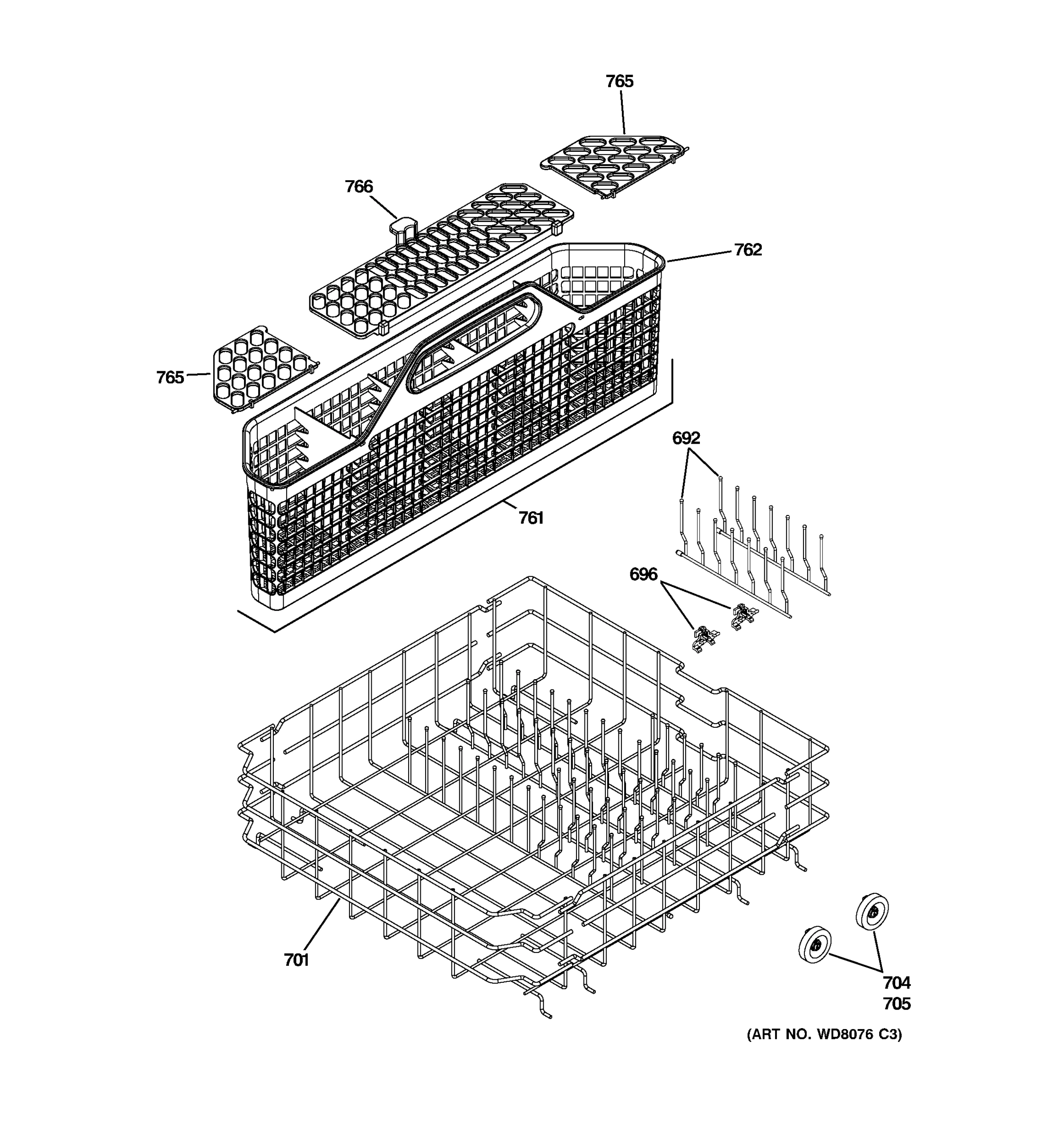 765
766
762
765
692
761
696
701
704
705
(ART NO. WD8076 C3)