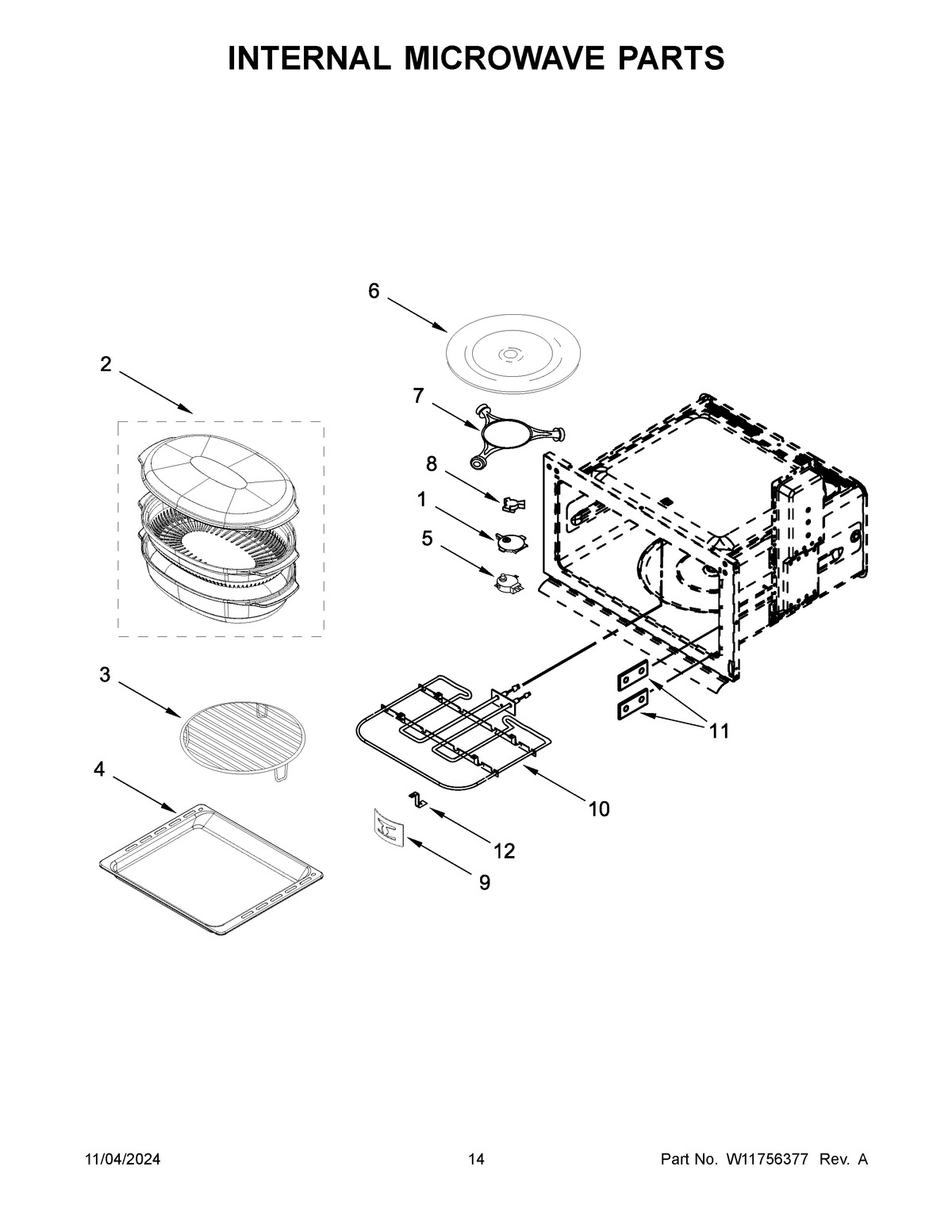 INTERNAL MICROWAVE PARTS

6

2

7

8

1

5

3

11

4

10

12

9

11/04/2024

14

Part No. W11756377 Rev. A