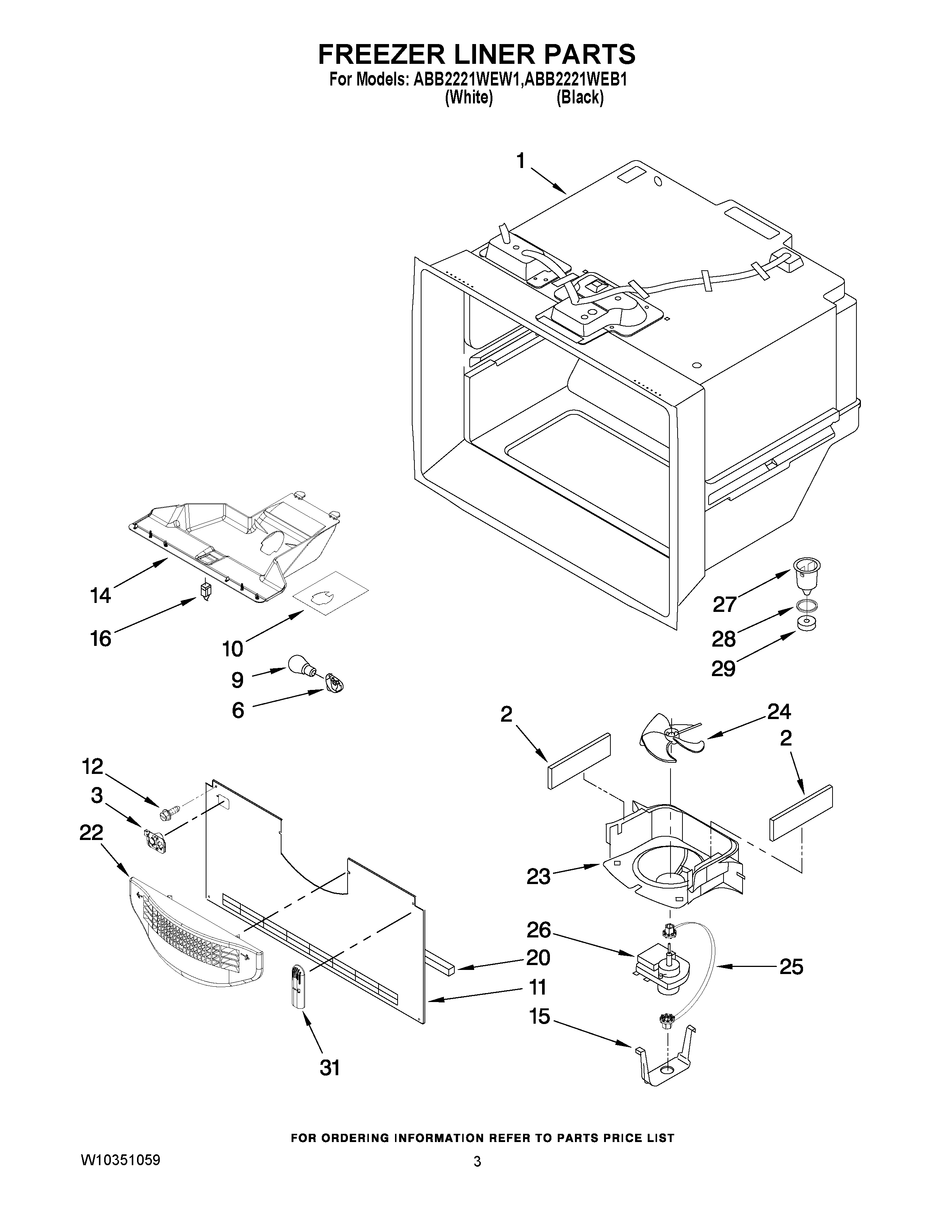 FREEZER LINER PARTS
For Models: ABB2221WEW1,ABB2221WEB1
(White) (Black)

1

14
16
10
9
6

27
28
29

2
24
2

12
3
22

23
26
20
25
11
15
31

FOR ORDERING INFORMATION REFER TO PARTS PRICE LIST

W10351059

3