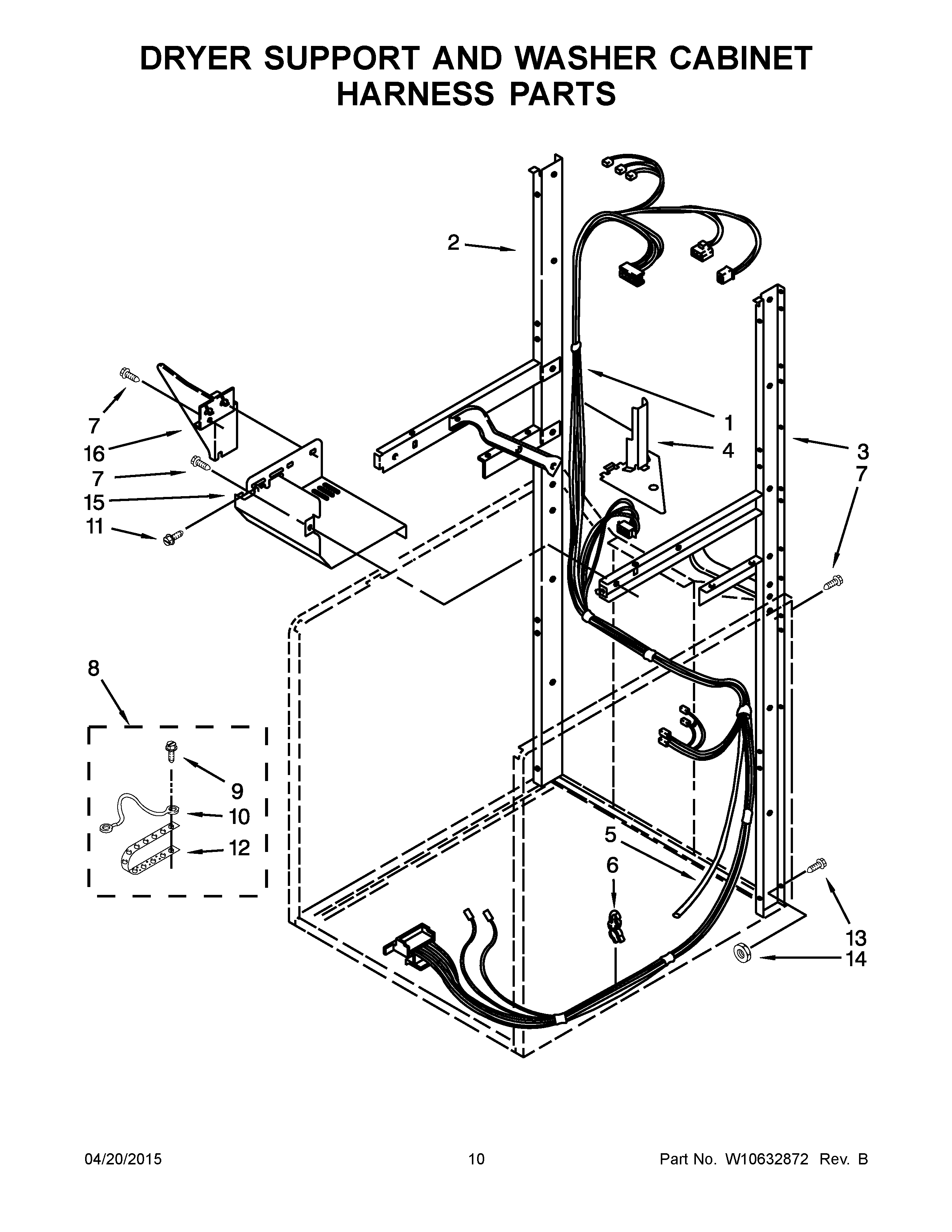 DRYER SUPPORT AND WASHER CABINET HARNESS PARTS

2

7

16

7

15

11

1

4

3

7

8

9

10

12

5

6

13

14

04/20/2015

10

Part No. W10632872 Rev. B