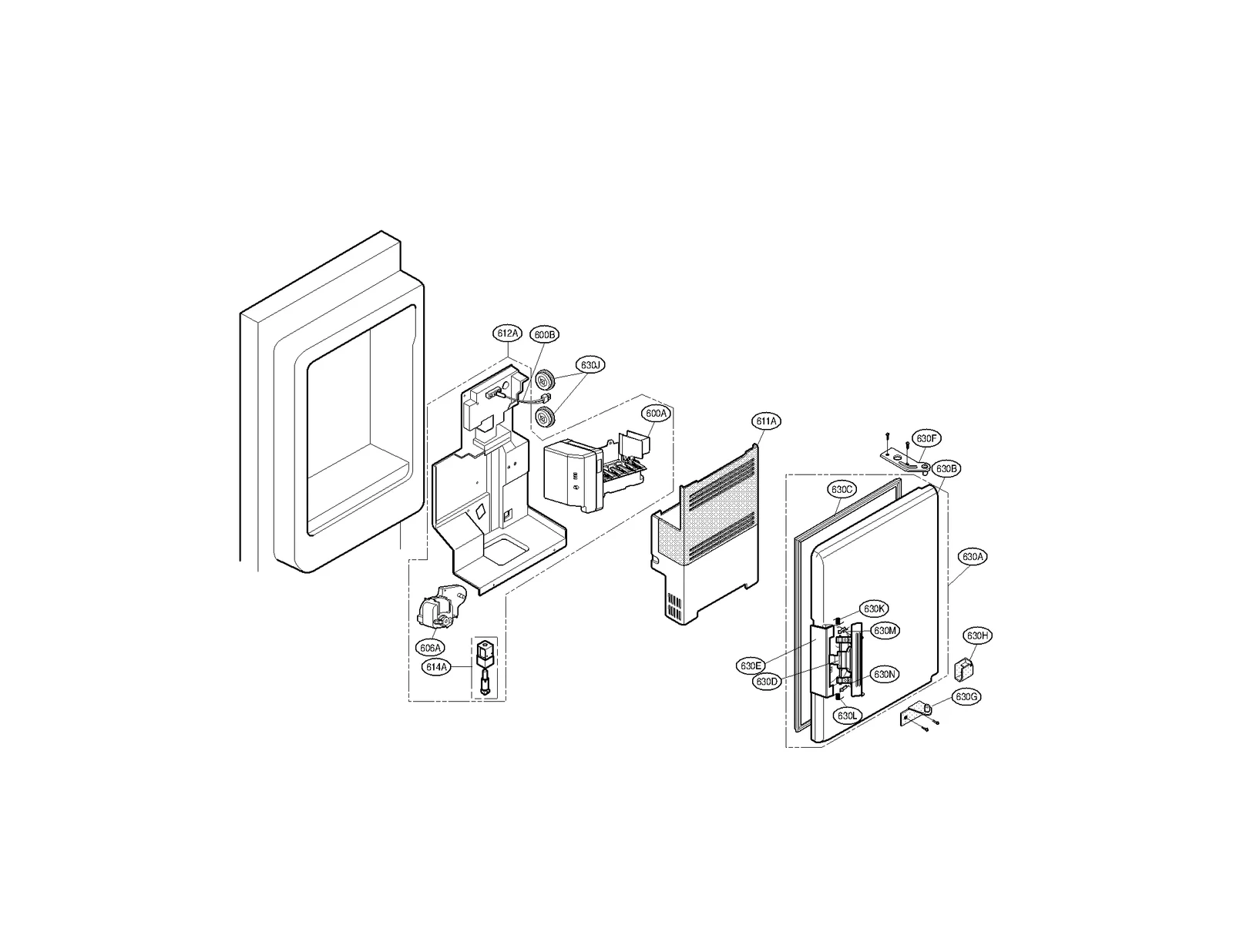 612A
600B
630J
600A
611A
630F
630B
630C
630A
630K
630M
630H
630E
630D
630N
630G
630L
606A
614A