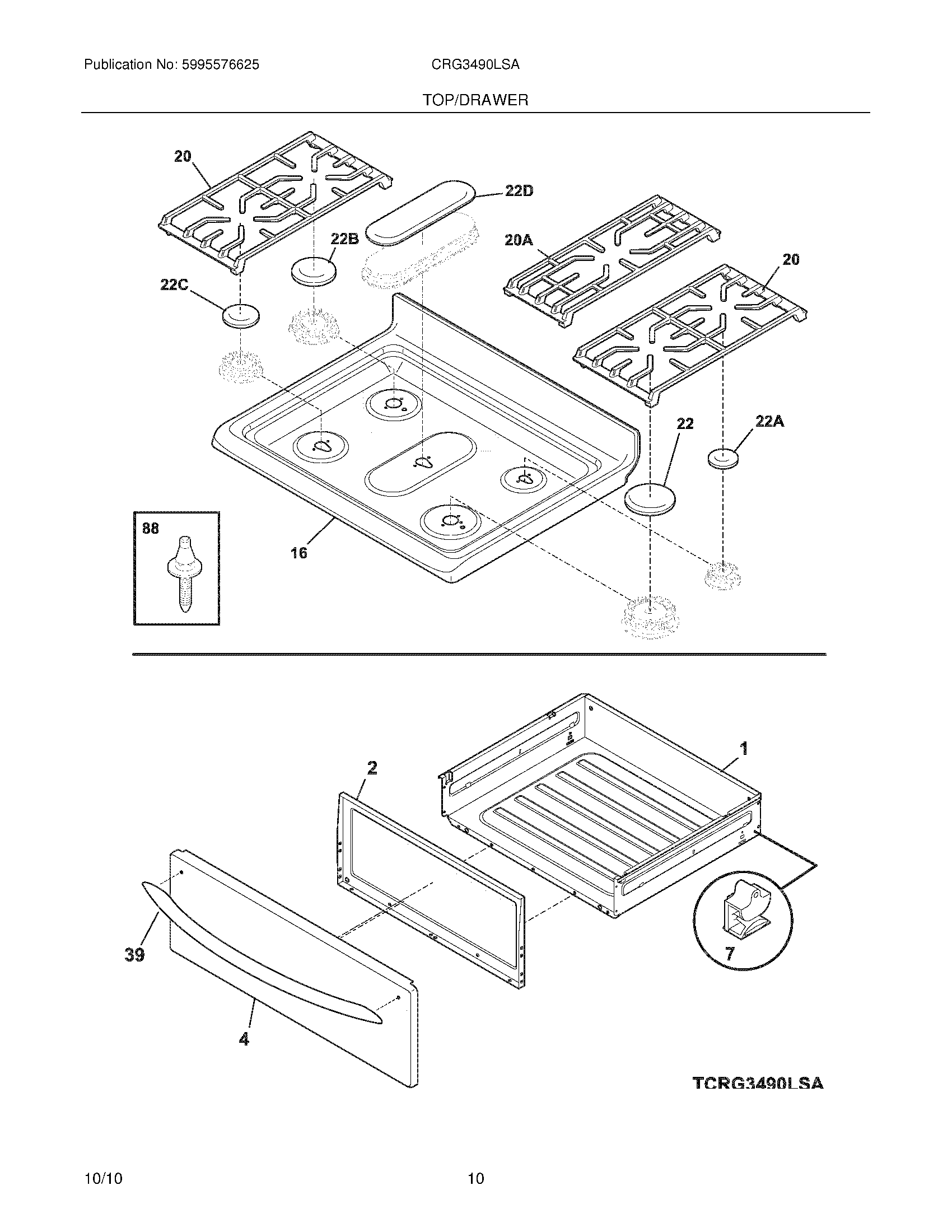 Publication No: 5995576625

CRG3490LSA

TOP/DRAWER

20

22D

22B

20A

20

22C

22

22A

88

16

1

2

39

7

4

TCRG3490LSA

10/10

10