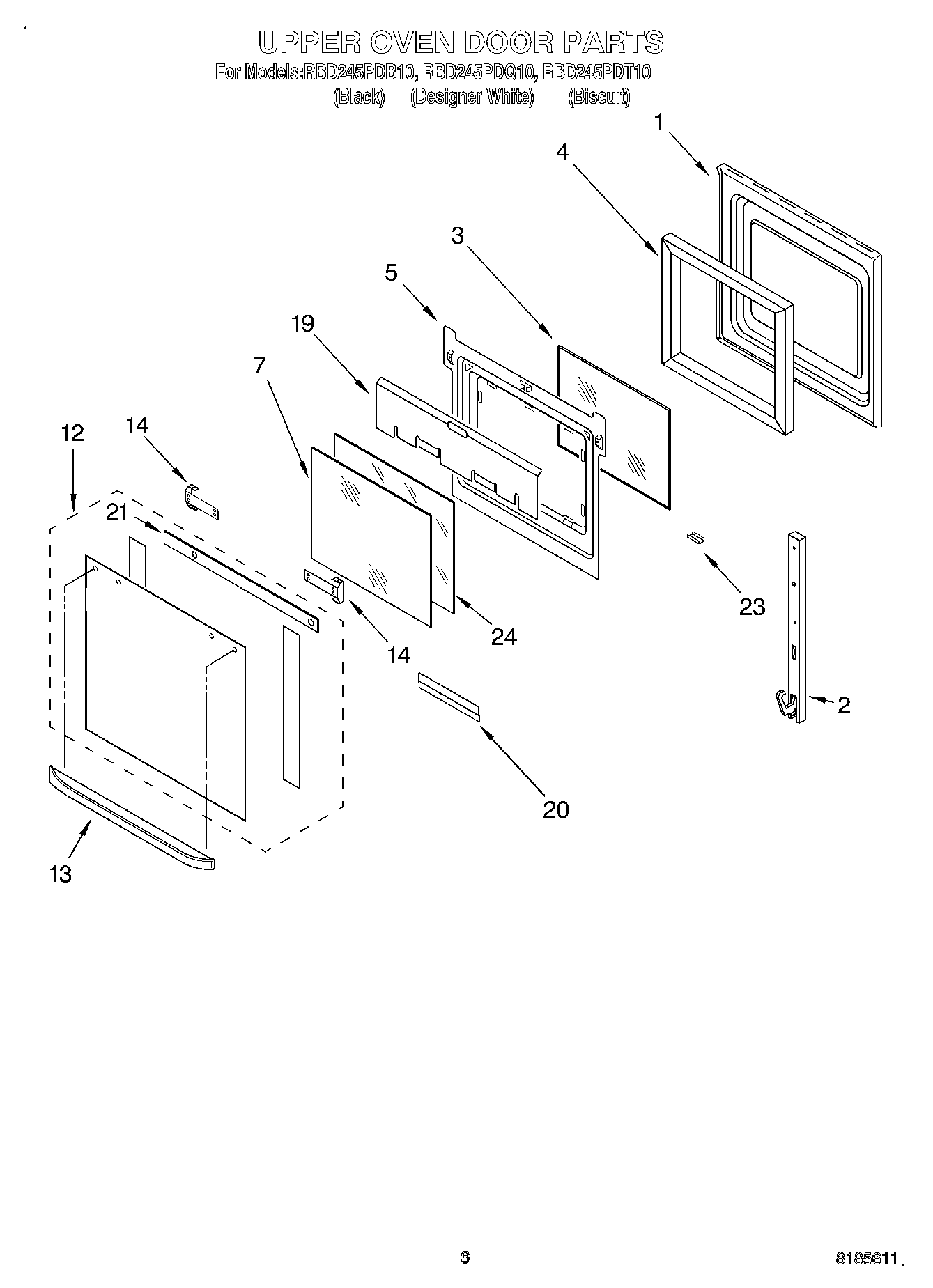 UPPER OVEN DOOR PARTS
For Models:RBD245PDB10, RBD245PDQ10, RBD245PDT10
(Black) (Designer White) (Biscuit)

1
4
3
5
19
7
12
14
21
14
24
23
2
20
13

6
8185611