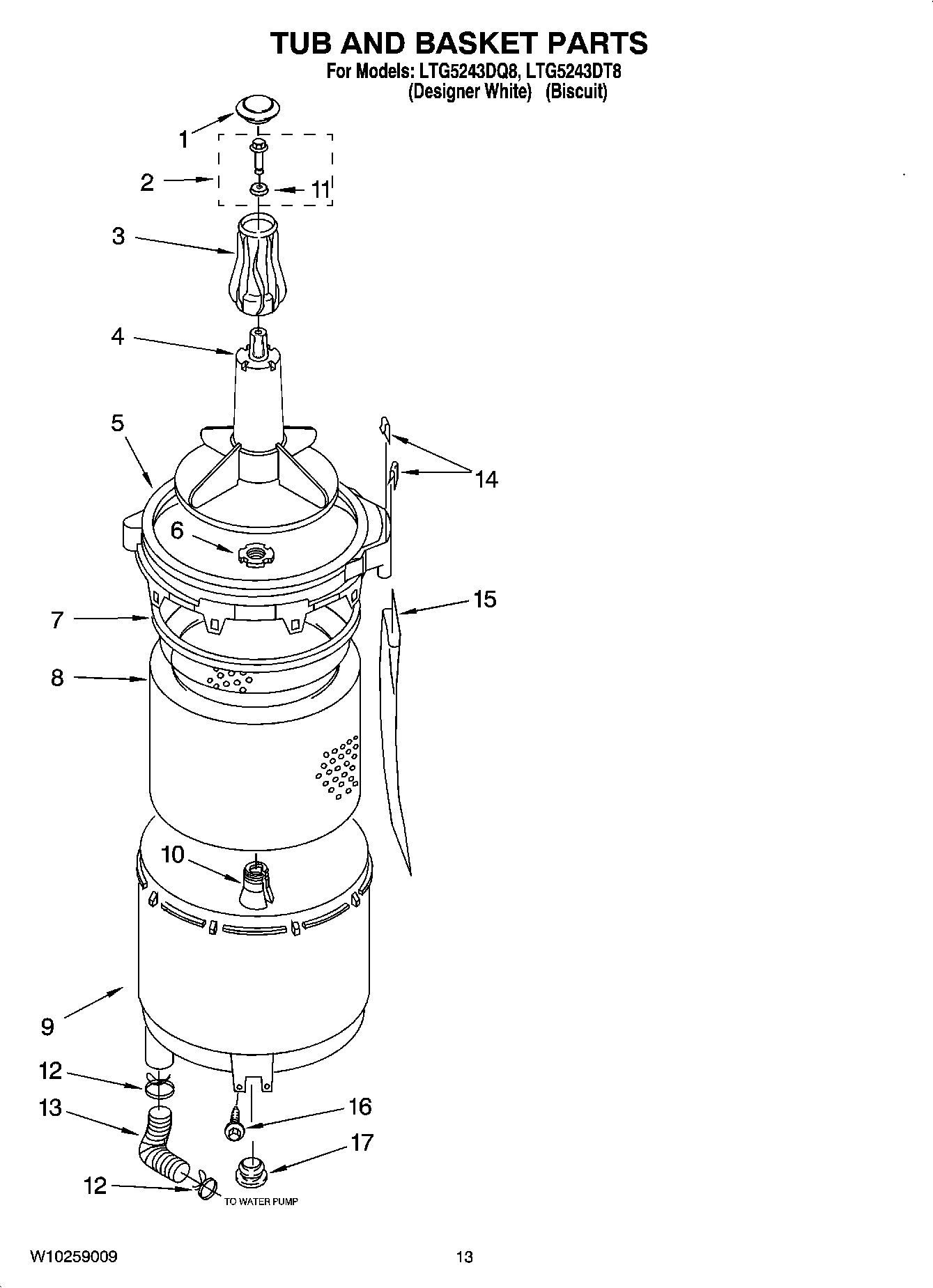 TUB AND BASKET PARTS

For Models: LTG5243DQ8, LTG5243DT8
(Designer White) (Biscuit)

1
2
11
3
4
5
14
6
15
7
8
10
9
12
13
16
17
12
TO WATER PUMP

W10259009

13