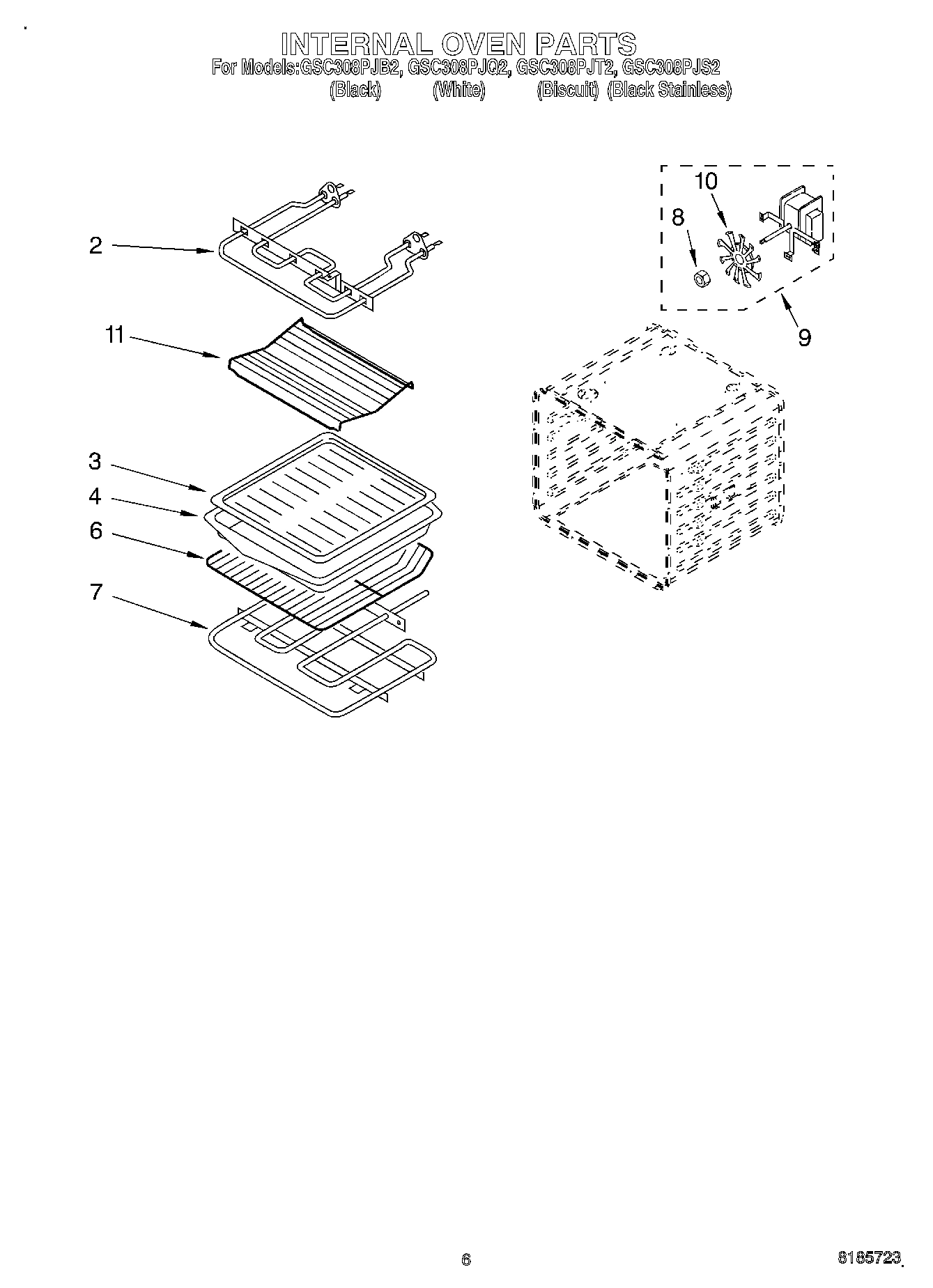 INTERNAL OVEN PARTS
For Models:GSC308PJB2, GSC308PJQ2, GSC308PJT2, GSC308PJS2
(Black) (White) (Biscuit) (Black Stainless)

2
11
3
4
6
7
10
8
9

6
8185723