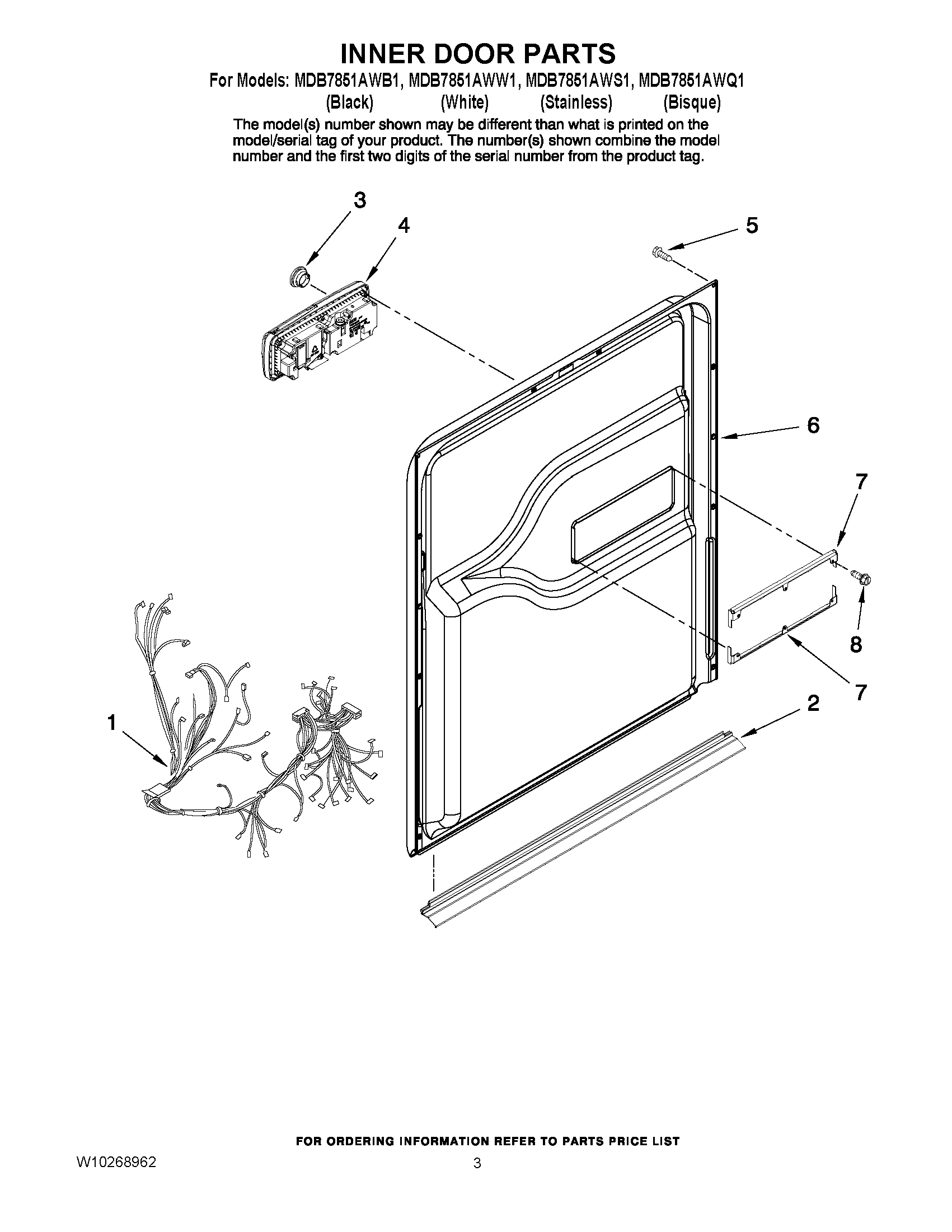 INNER DOOR PARTS

For Models: MDB7851AWB1, MDB7851AWW1, MDB7851AWS1, MDB7851AWQ1
(Black) (White) (Stainless) (Bisque)

The model(s) number shown may be different than what is printed on the model/serial tag of your product. The number(s) shown combine the model number and the first two digits of the serial number from the product tag.

3
4
5
6
7
8
7
2
1

FOR ORDERING INFORMATION REFER TO PARTS PRICE LIST

W10268962
3