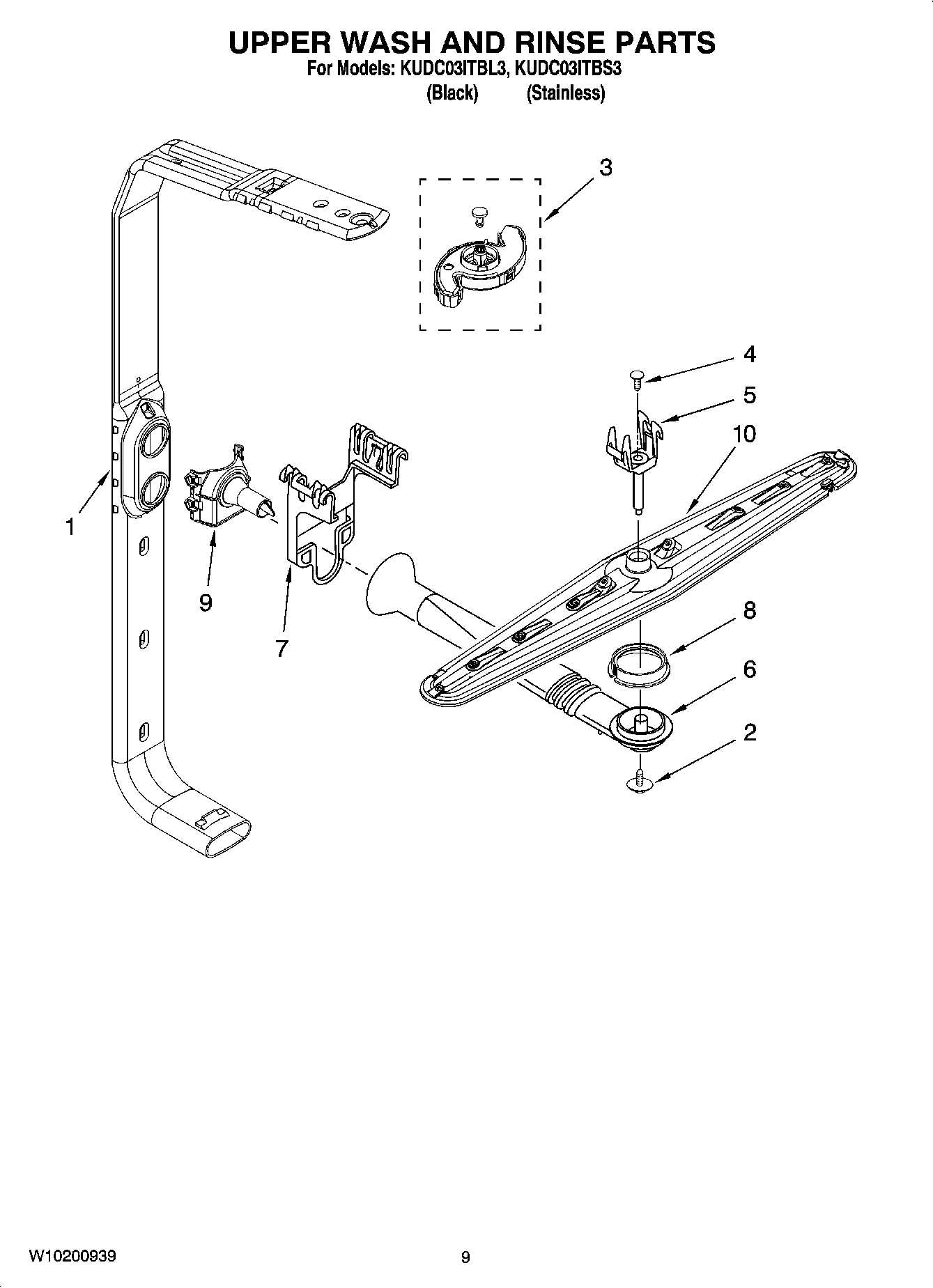 UPPER WASH AND RINSE PARTS
For Models: KUDC03ITBL3, KUDC03ITBS3
(Black) (Stainless)

3

4

5

10

1

9

7

8

6

2

W10200939

9