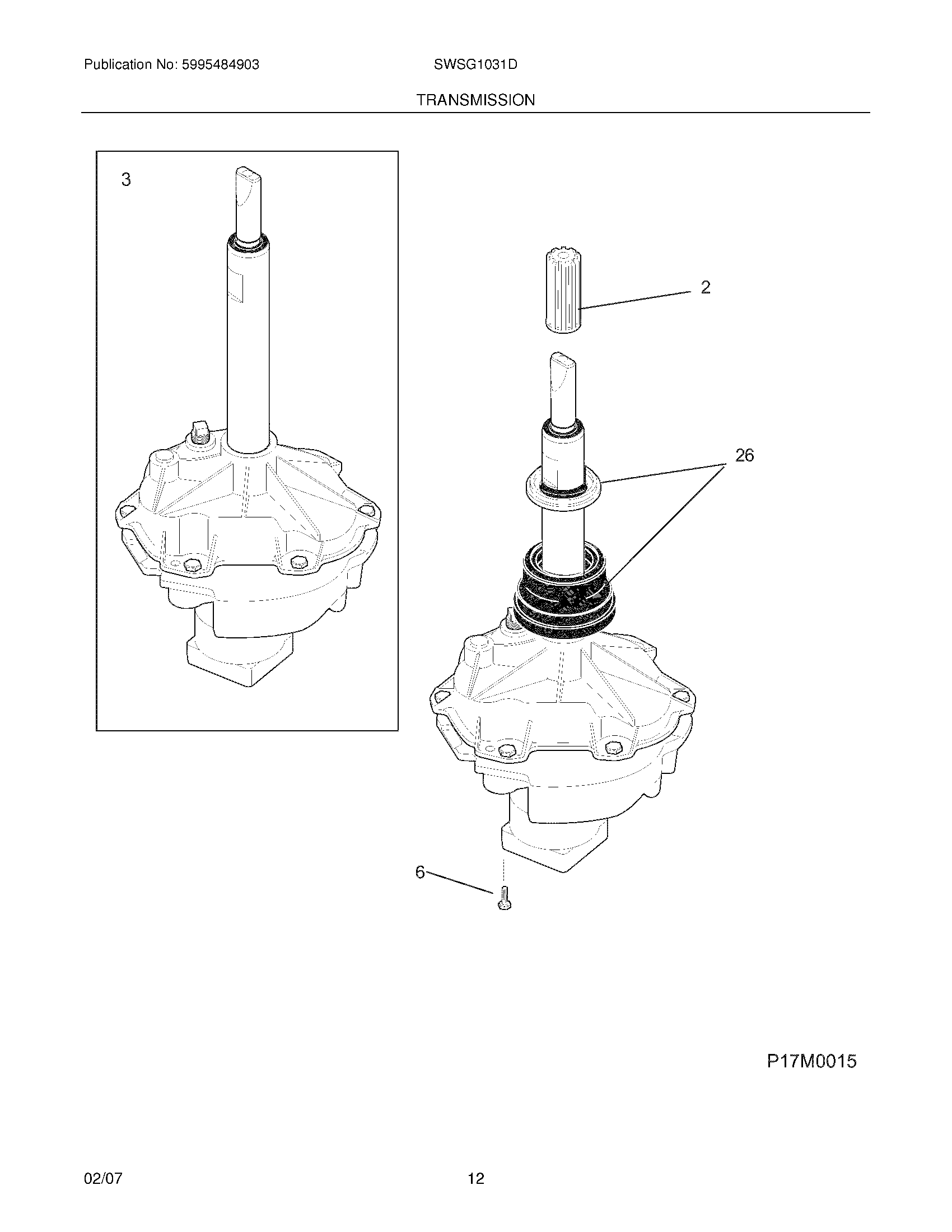 Publication No: 5995484903

SWSG1031D

TRANSMISSION

3

2

26

6

P17M0015

02/07

12