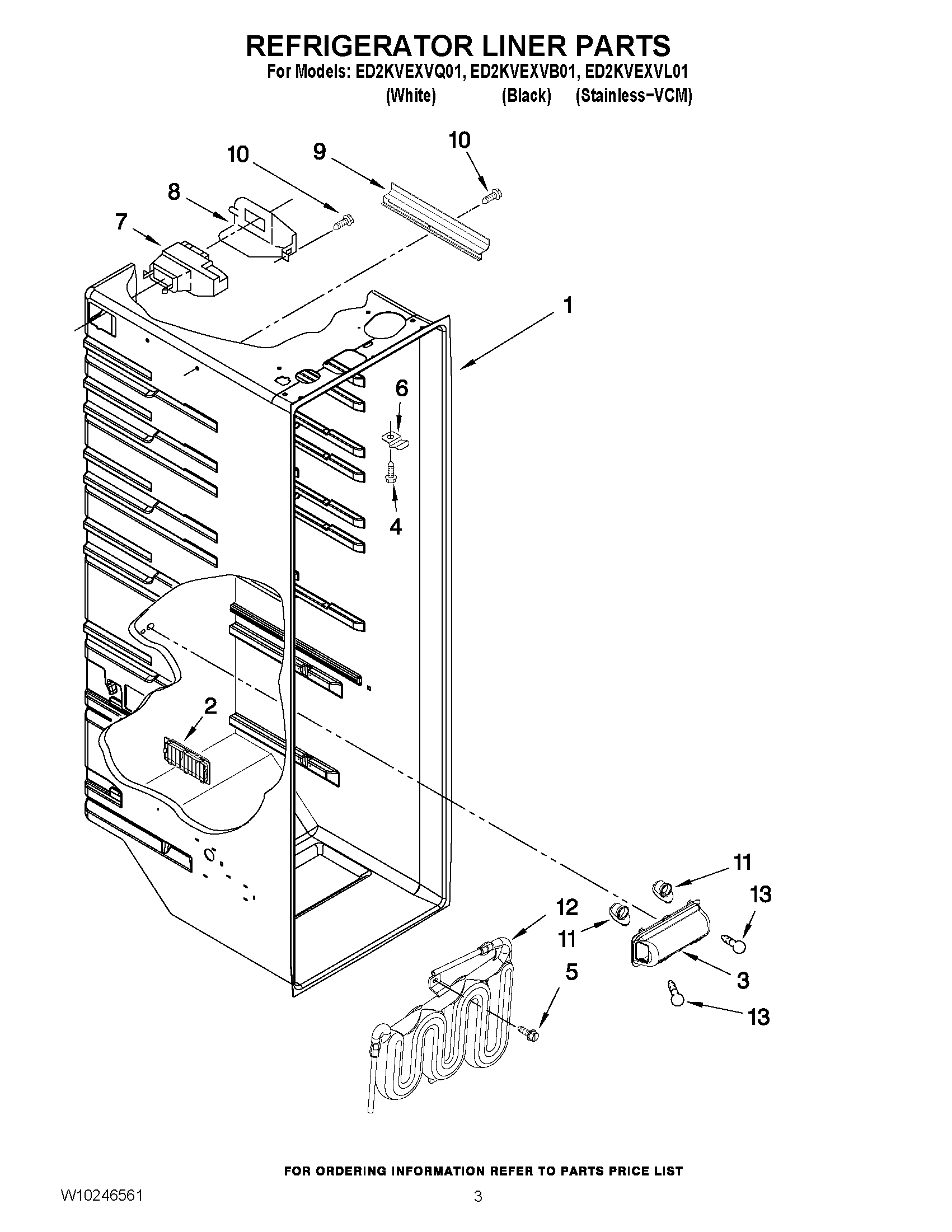 REFRIGERATOR LINER PARTS
For Models: ED2KVEXVQ01, ED2KVEXVB01, ED2KVEXVL01
(White) (Black) (Stainless-VCM)

10
9
10
8
7
1
6
4
2
11
13
12
11
5
3
13

FOR ORDERING INFORMATION REFER TO PARTS PRICE LIST

W10246561

3